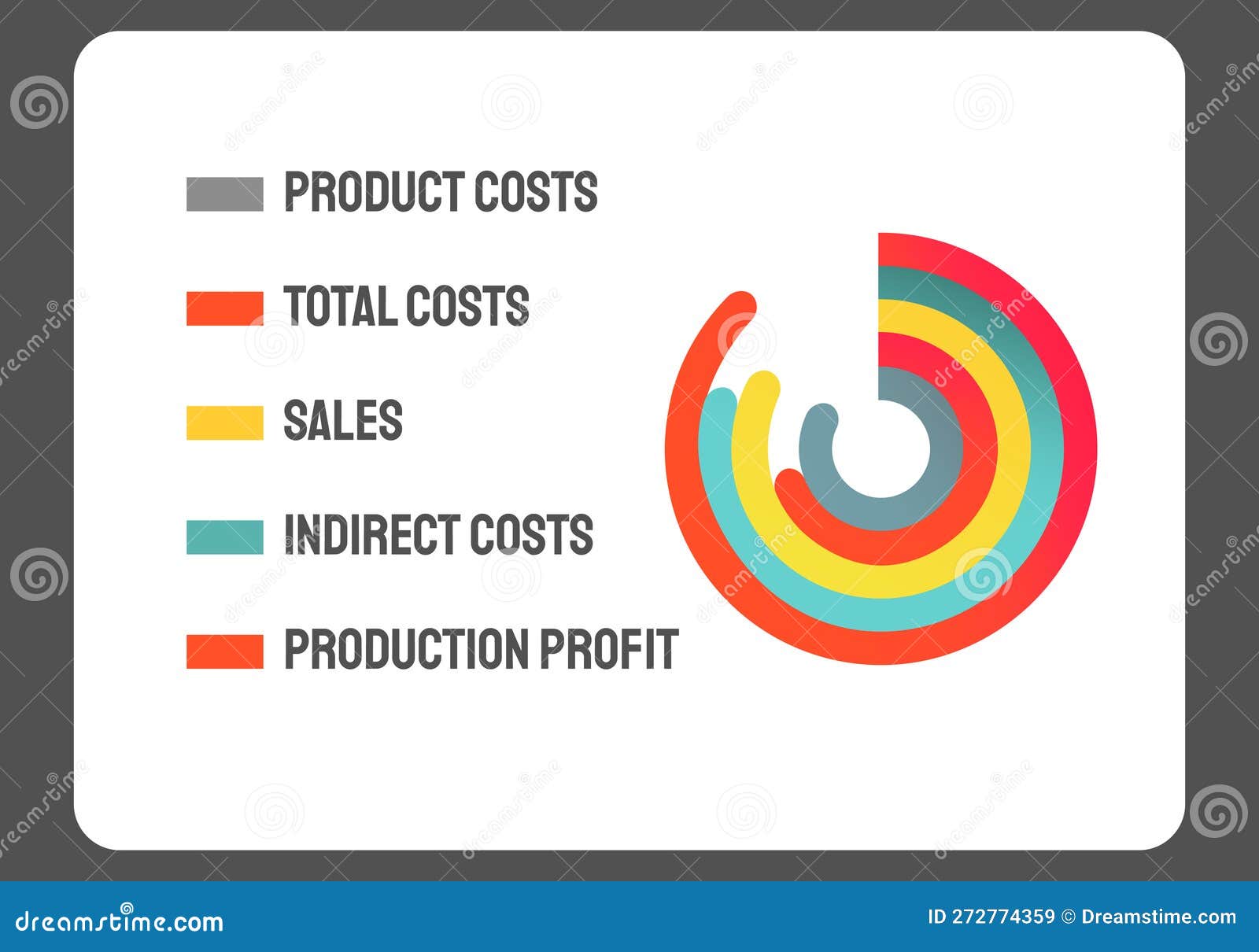 PRODUCT COSTS

TOTAL COSTS

SALES

INDIRECT COSTS

PRODUCTION PROFIT

dreamstime.com

ID 272774359 © Dreamstime.com