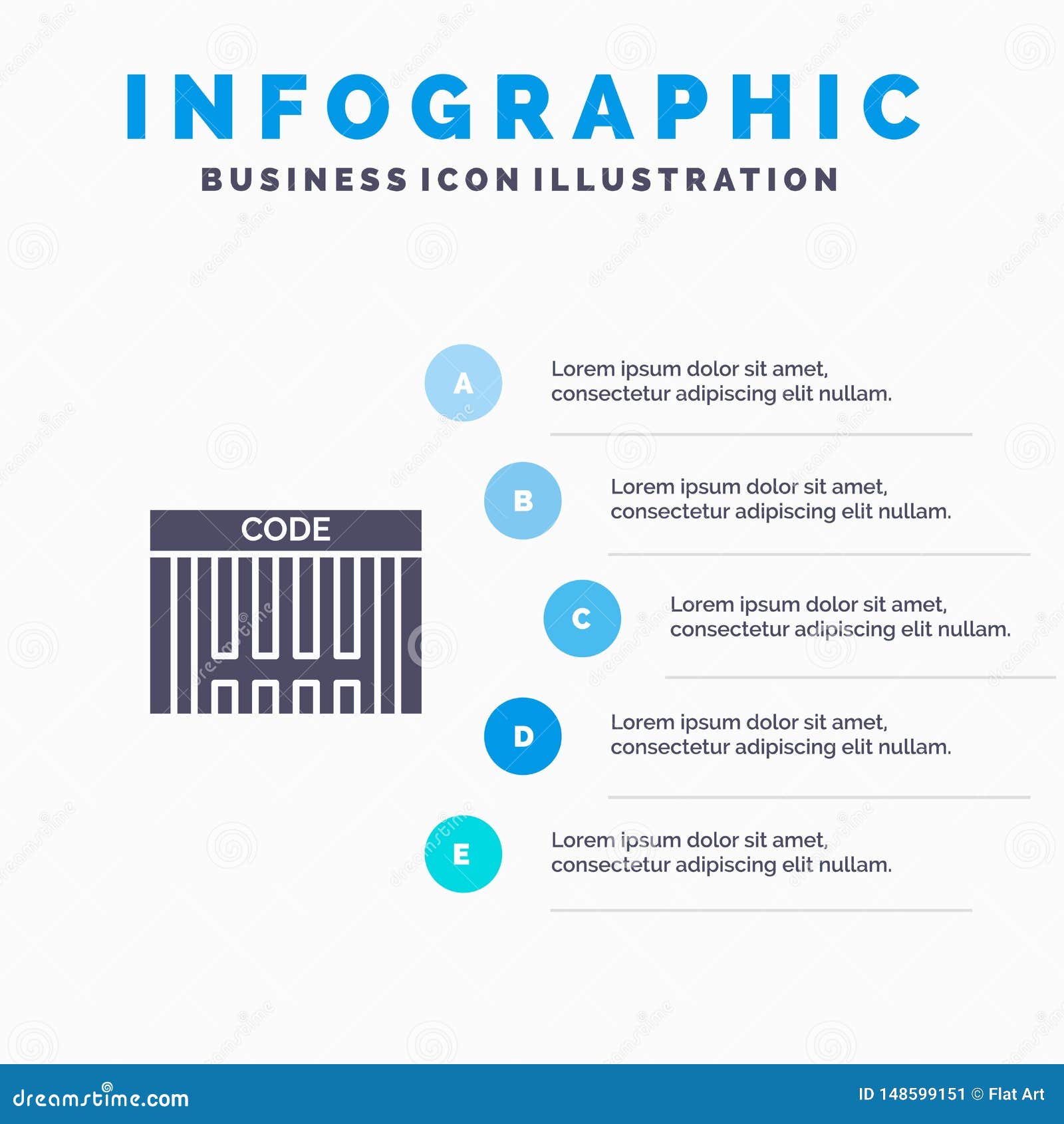 INFOGRAPHIC
BUSINESS ICON ILLUSTRATION

CODE

A
Lorem ipsum dolor sit amet, consectetur adipiscing elit nullam.

B
Lorem ipsum dolor sit amet, consectetur adipiscing elit nullam.

C
Lorem ipsum dolor sit amet, consectetur adipiscing elit nullam.

D
Lorem ipsum dolor sit amet, consectetur adipiscing elit nullam.

E
Lorem ipsum dolor sit amet, consectetur adipiscing elit nullam.

dreamstime.com
ID 148599151 © Flat Art