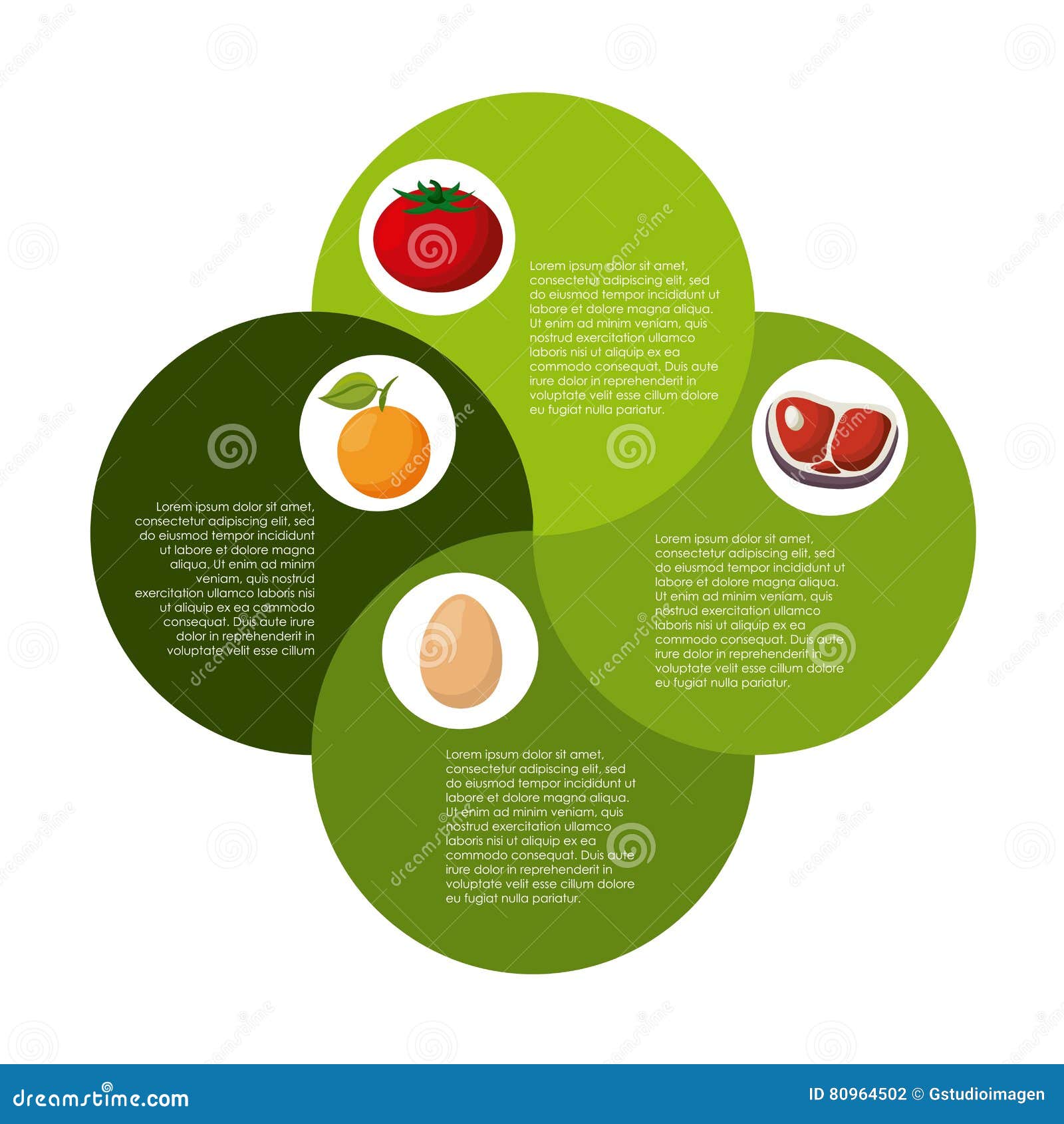 Lorem ipsum dolor sit amet, consectetur adipiscing elit, sed do eiusmod tempor incididunt ut labore et dolore magna aliqua. Ut enim ad minim veniam, quis nostrud exercitation ullamco laboris nisi ut aliquip ex ea commodo consequat. Duis aute irure dolor in reprehenderit in voluptate velit esse cillum dolore eu fugiat nulla pariatur.

Lorem ipsum dolor sit amet, consectetur adipiscing elit, sed do eiusmod tempor incididunt ut labore et dolore magna aliqua. Ut enim ad minim veniam, quis nostrud exercitation ullamco laboris nisi ut aliquip ex ea commodo consequat. Duis aute irure dolor in reprehenderit in voluptate velit esse cillum

Lorem ipsum dolor sit amet, consectetur adipiscing elit, sed do eiusmod tempor incididunt ut labore et dolore magna aliqua. Ut enim ad minim veniam, quis nostrud exercitation ullamco laboris nisi ut aliquip ex ea commodo consequat. Duis aute irure dolor in reprehenderit in voluptate velit esse cillum dolore eu fugiat nulla pariatur.

Lorem ipsum dolor sit amet, consectetur adipiscing elit, sed do eiusmod tempor incididunt ut labore et dolore magna aliqua. Ut enim ad minim veniam, quis nostrud exercitation ullamco laboris nisi ut aliquip ex ea commodo consequat. Duis aute irure dolor in reprehenderit in voluptate velit esse cillum dolore eu fugiat nulla pariatur.

dreamstime.com

ID 80964502 © Gstudioimagen