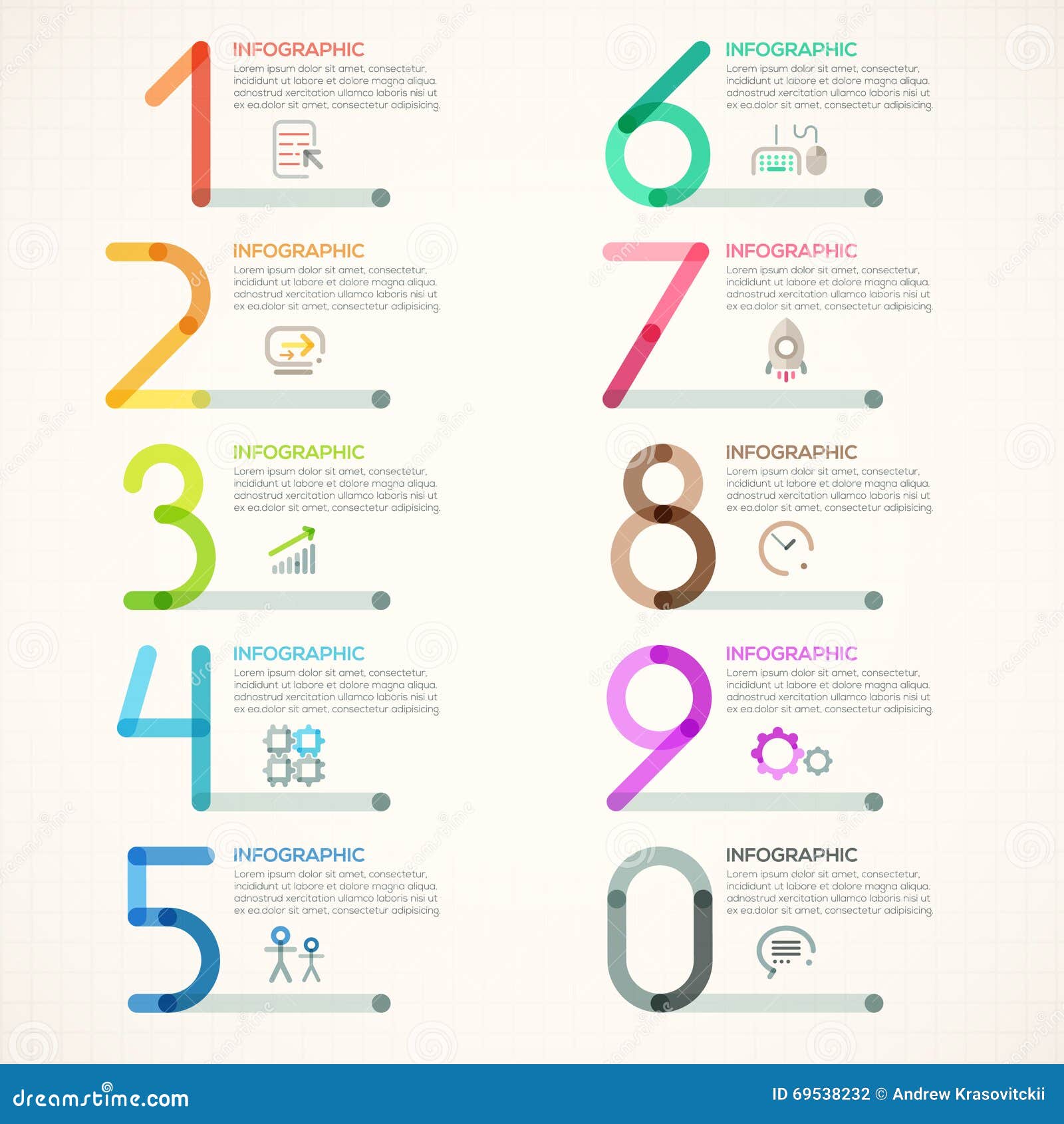 1
INFOGRAPHIC
Lorem ipsum dolor sit amet, consectetur, incididunt ut labore et dolore magna aliqua. adnostrud xercitation ullamco laboris nisi ut ex ea.dolor sit amet, consectetur adipisicing.

2
INFOGRAPHIC
Lorem ipsum dolor sit amet, consectetur, incididunt ut labore et dolore magna aliqua. adnostrud xercitation ullamco laboris nisi ut ex ea.dolor sit amet, consectetur adipisicing.

3
INFOGRAPHIC
Lorem ipsum dolor sit amet, consectetur, incididunt ut labore et dolore magna aliqua. adnostrud xercitation ullamco laboris nisi ut ex ea.dolor sit amet, consectetur adipisicing.

4
INFOGRAPHIC
Lorem ipsum dolor sit amet, consectetur, incididunt ut labore et dolore magna aliqua. adnostrud xercitation ullamco laboris nisi ut ex ea.dolor sit amet, consectetur adipisicing.

5
INFOGRAPHIC
Lorem ipsum dolor sit amet, consectetur, incididunt ut labore et dolore magna aliqua. adnostrud xercitation ullamco laboris nisi ut ex ea.dolor sit amet, consectetur adipisicing.

6
INFOGRAPHIC
Lorem ipsum dolor sit amet, consectetur, incididunt ut labore et dolore magna aliqua. adnostrud xercitation ullamco laboris nisi ut ex ea.dolor sit amet, consectetur adipisicing.

7
INFOGRAPHIC
Lorem ipsum dolor sit amet, consectetur, incididunt ut labore et dolore magna aliqua. adnostrud xercitation ullamco laboris nisi ut ex ea.dolor sit amet, consectetur adipisicing.

8
INFOGRAPHIC
Lorem ipsum dolor sit amet, consectetur, incididunt ut labore et dolore magna aliqua. adnostrud xercitation ullamco laboris nisi ut ex ea.dolor sit amet, consectetur adipisicing.

9
INFOGRAPHIC
Lorem ipsum dolor sit amet, consectetur, incididunt ut labore et dolore magna aliqua. adnostrud xercitation ullamco laboris nisi ut ex ea.dolor sit amet, consectetur adipisicing.

0
INFOGRAPHIC
Lorem ipsum dolor sit amet, consectetur, incididunt ut labore et dolore magna aliqua. adnostrud xercitation ullamco laboris nisi ut ex ea.dolor sit amet, consectetur adipisicing.

dreamstime.com
ID 69538232 © Andrew Krasovitckii