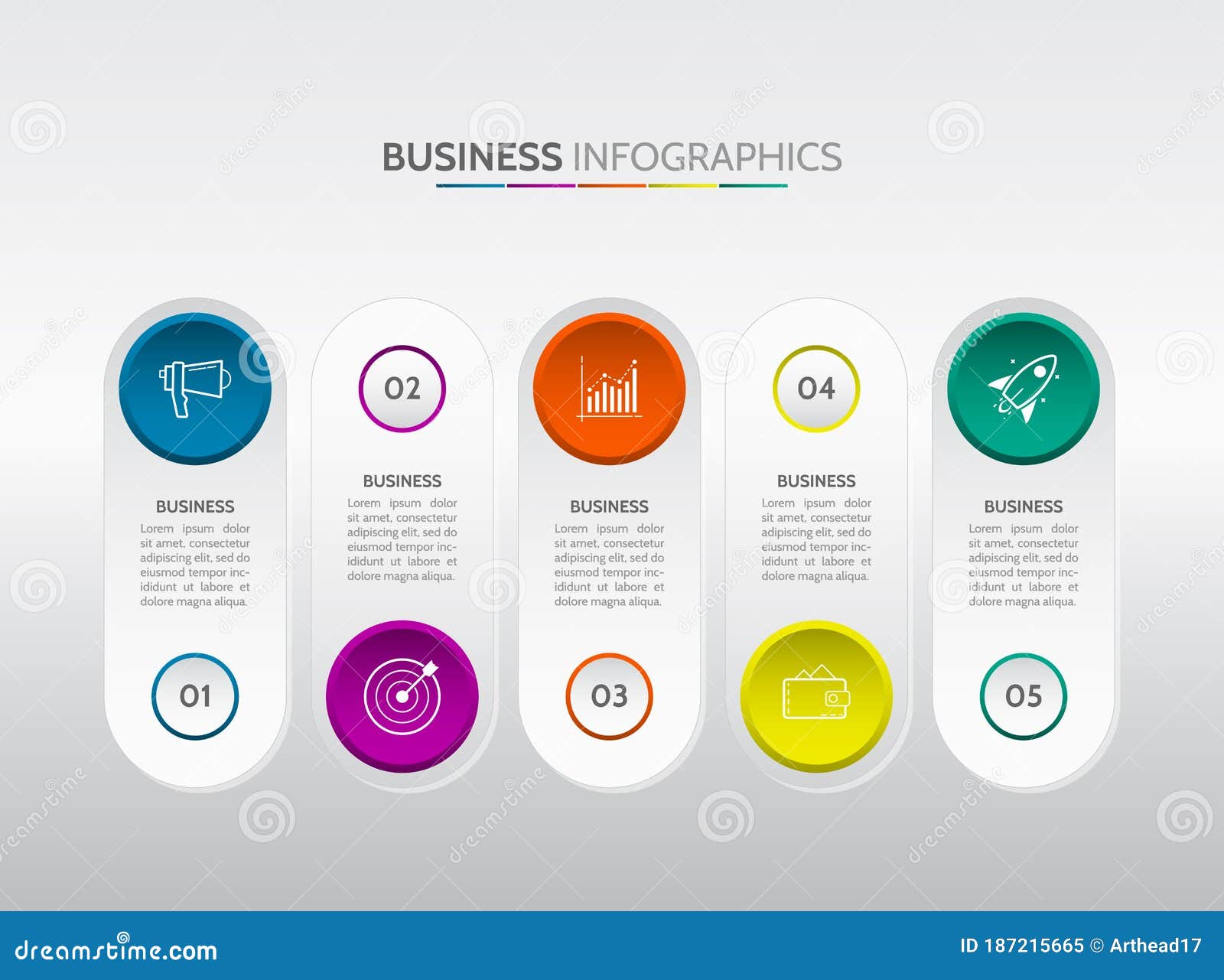 BUSINESS INFOGRAPHICS

BUSINESS
Lorem ipsum dolor sit amet, consectetur adipiscing elit, sed do eiusmod tempor incididunt ut labore et dolore magna aliqua.

01

02

BUSINESS
Lorem ipsum dolor sit amet, consectetur adipiscing elit, sed do eiusmod tempor incididunt ut labore et dolore magna aliqua.

BUSINESS
Lorem ipsum dolor sit amet, consectetur adipiscing elit, sed do eiusmod tempor incididunt ut labore et dolore magna aliqua.

03

04

BUSINESS
Lorem ipsum dolor sit amet, consectetur adipiscing elit, sed do eiusmod tempor incididunt ut labore et dolore magna aliqua.

BUSINESS
Lorem ipsum dolor sit amet, consectetur adipiscing elit, sed do eiusmod tempor incididunt ut labore et dolore magna aliqua.

05

dreamstime.com

ID 187215665 © Arthead17