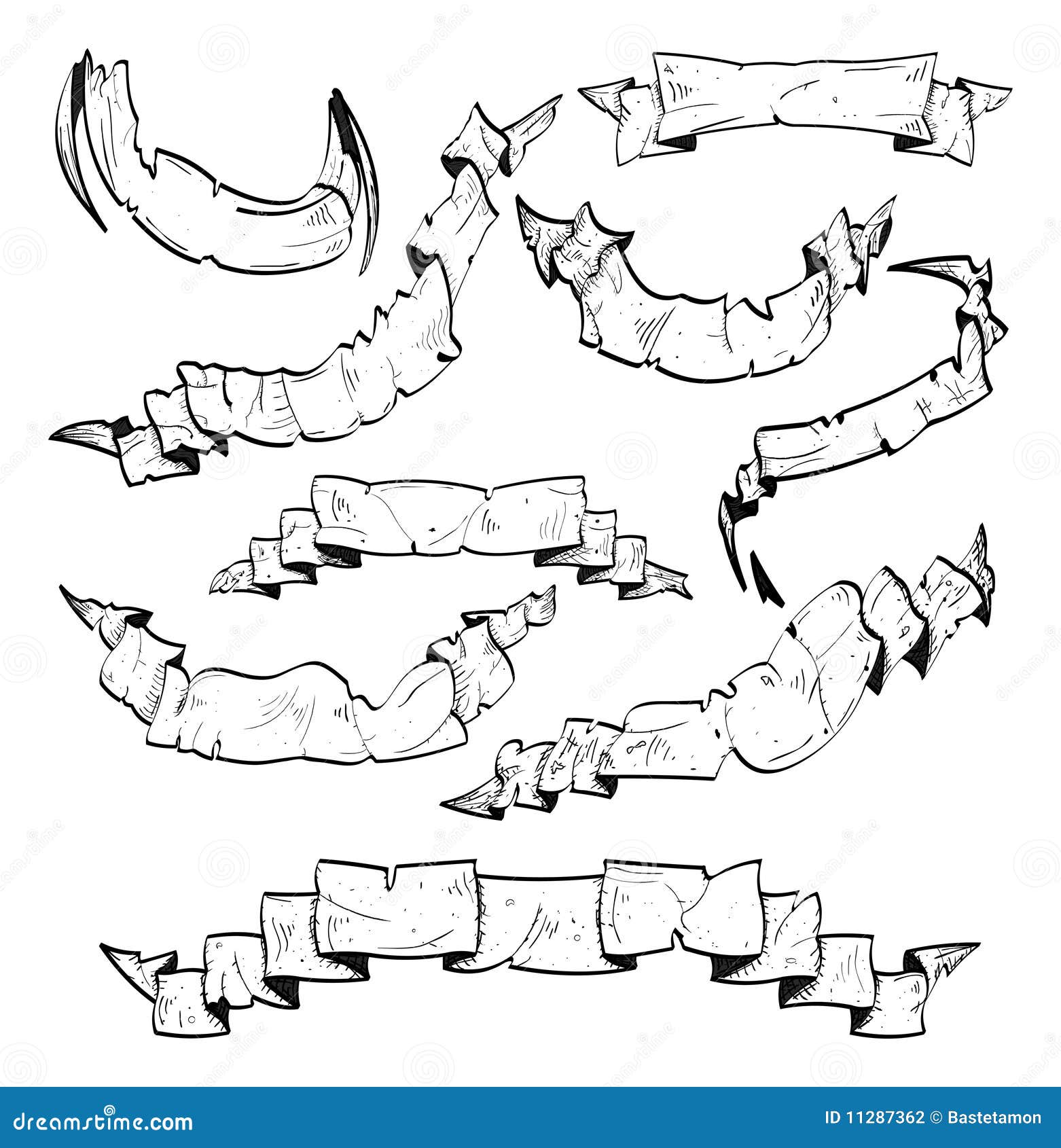 dreamstime.com

ID 11287362 © Bastetamon