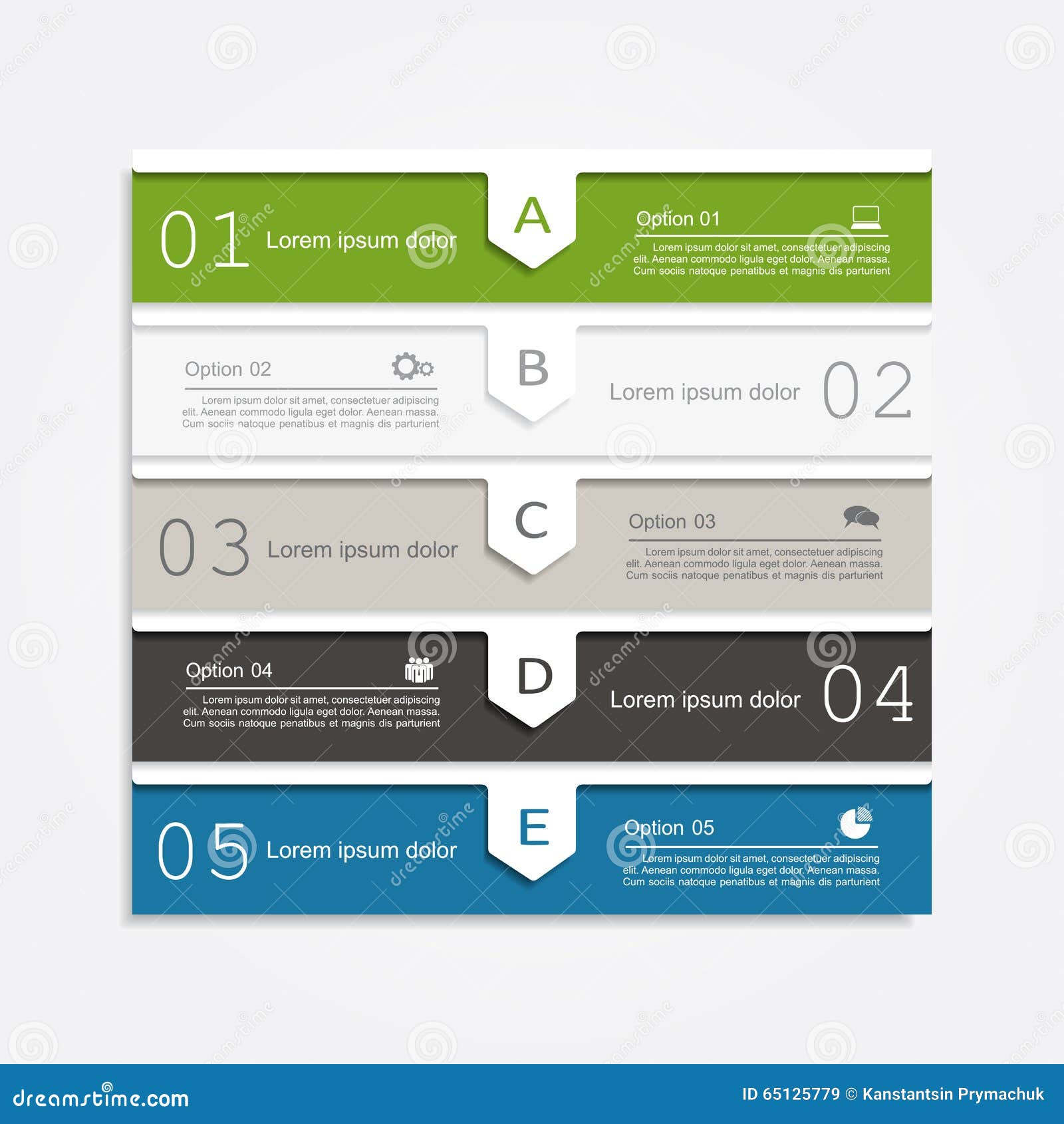 01 Lorem ipsum dolor

A

Option 01

Lorem ipsum dolor sit amet, consectetuer adipiscing elit. Aenean commodo ligula eget dolor. Aenean massa. Cum sociis natoque penatibus et magnis dis parturient

Option 02

Lorem ipsum dolor sit amet, consectetuer adipiscing elit. Aenean commodo ligula eget dolor. Aenean massa. Cum sociis natoque penatibus et magnis dis parturient

B

Lorem ipsum dolor 02

03 Lorem ipsum dolor

C

Option 03

Lorem ipsum dolor sit amet, consectetuer adipiscing elit. Aenean commodo ligula eget dolor. Aenean massa. Cum sociis natoque penatibus et magnis dis parturient

Option 04

Lorem ipsum dolor sit amet, consectetuer adipiscing elit. Aenean commodo ligula eget dolor. Aenean massa. Cum sociis natoque penatibus et magnis dis parturient

D

Lorem ipsum dolor 04

05 Lorem ipsum dolor

E

Option 05

Lorem ipsum dolor sit amet, consectetuer adipiscing elit. Aenean commodo ligula eget dolor. Aenean massa. Cum sociis natoque penatibus et magnis dis parturient

dreamstime.com

ID 65125779 © Kanstantsin Prymachuk