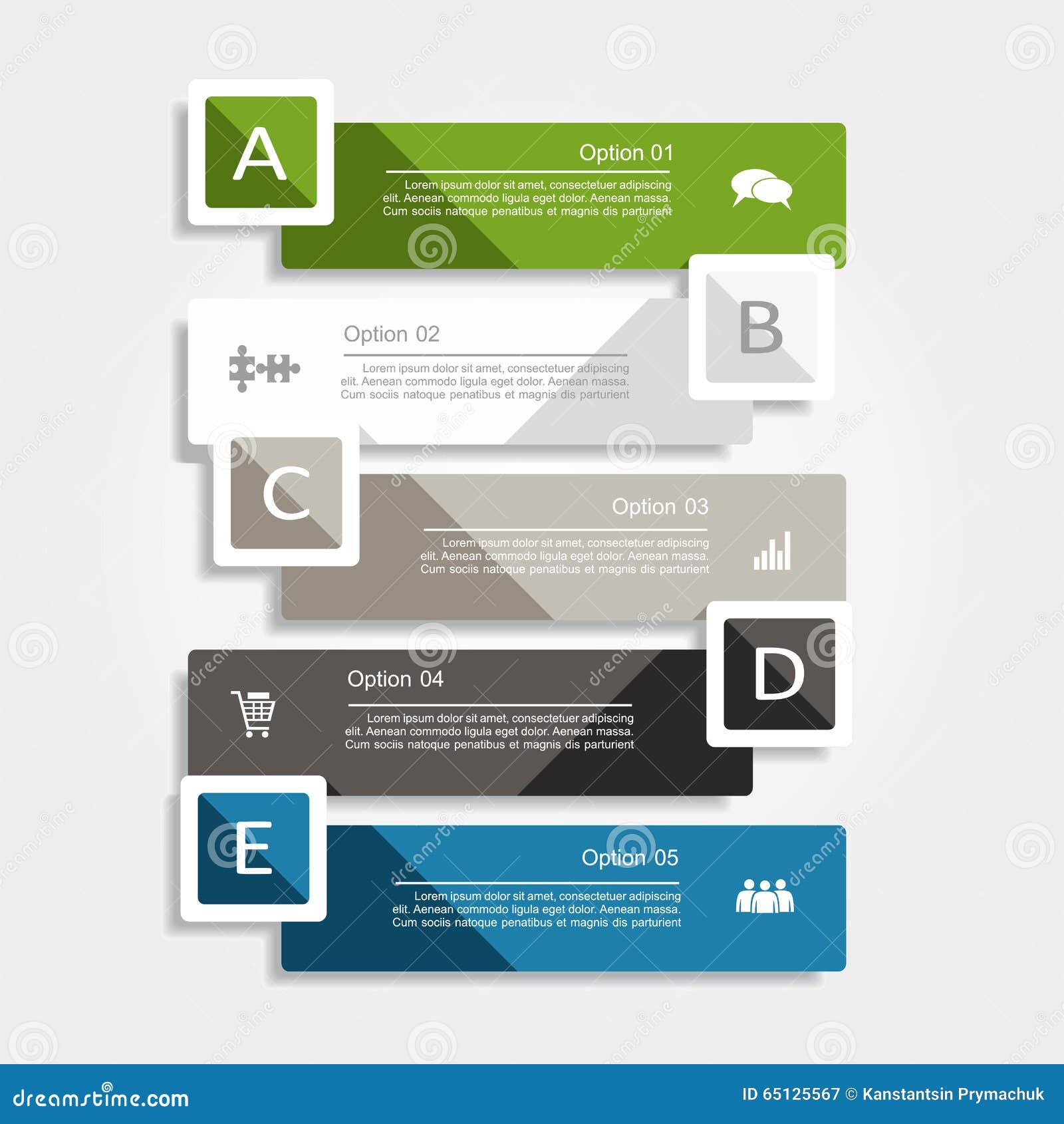 A

Option 01

Lorem ipsum dolor sit amet, consectetuer adipiscing elit. Aenean commodo ligula eget dolor. Aenean massa. Cum sociis natoque penatibus et magnis dis parturient

B

Option 02

Lorem ipsum dolor sit amet, consectetuer adipiscing elit. Aenean commodo ligula eget dolor. Aenean massa. Cum sociis natoque penatibus et magnis dis parturient

C

Option 03

Lorem ipsum dolor sit amet, consectetuer adipiscing elit. Aenean commodo ligula eget dolor. Aenean massa. Cum sociis natoque penatibus et magnis dis parturient

D

Option 04

Lorem ipsum dolor sit amet, consectetuer adipiscing elit. Aenean commodo ligula eget dolor. Aenean massa. Cum sociis natoque penatibus et magnis dis parturient

E

Option 05

Lorem ipsum dolor sit amet, consectetuer adipiscing elit. Aenean commodo ligula eget dolor. Aenean massa. Cum sociis natoque penatibus et magnis dis parturient

dreamstime.com

ID 65125567 © Kanstantsin Prymachuk