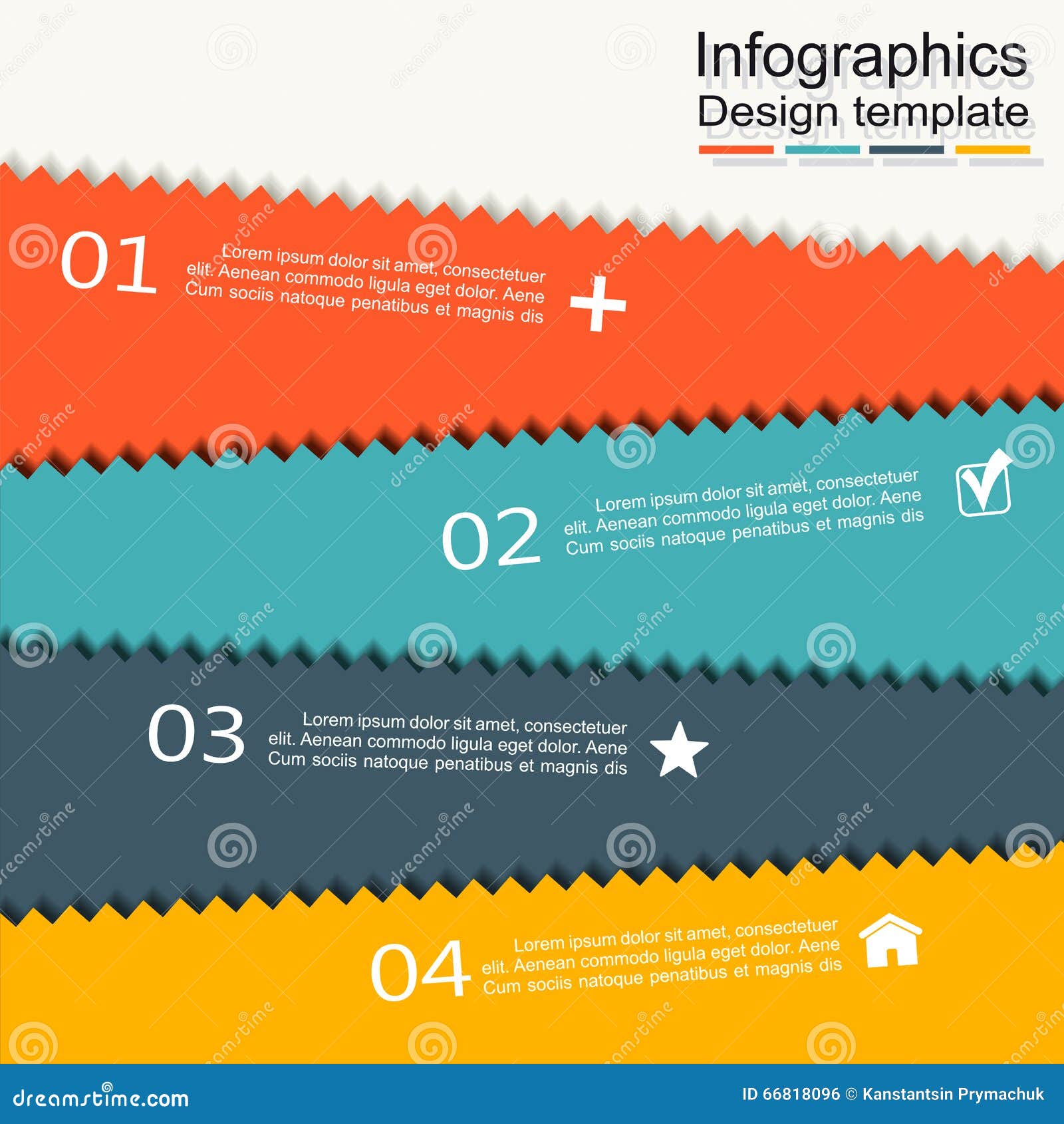 Infographics
Design template

01 Lorem ipsum dolor sit amet, consectetuer elit. Aenean commodo ligula eget dolor. Aene Cum sociis natoque penatibus et magnis dis

02 Lorem ipsum dolor sit amet, consectetuer elit. Aenean commodo ligula eget dolor. Aene Cum sociis natoque penatibus et magnis dis

03 Lorem ipsum dolor sit amet, consectetuer elit. Aenean commodo ligula eget dolor. Aene Cum sociis natoque penatibus et magnis dis

04 Lorem ipsum dolor sit amet, consectetuer elit. Aenean commodo ligula eget dolor. Aene Cum sociis natoque penatibus et magnis dis

dreamstime.com
ID 66818096 © Kanstantsin Prymachuk