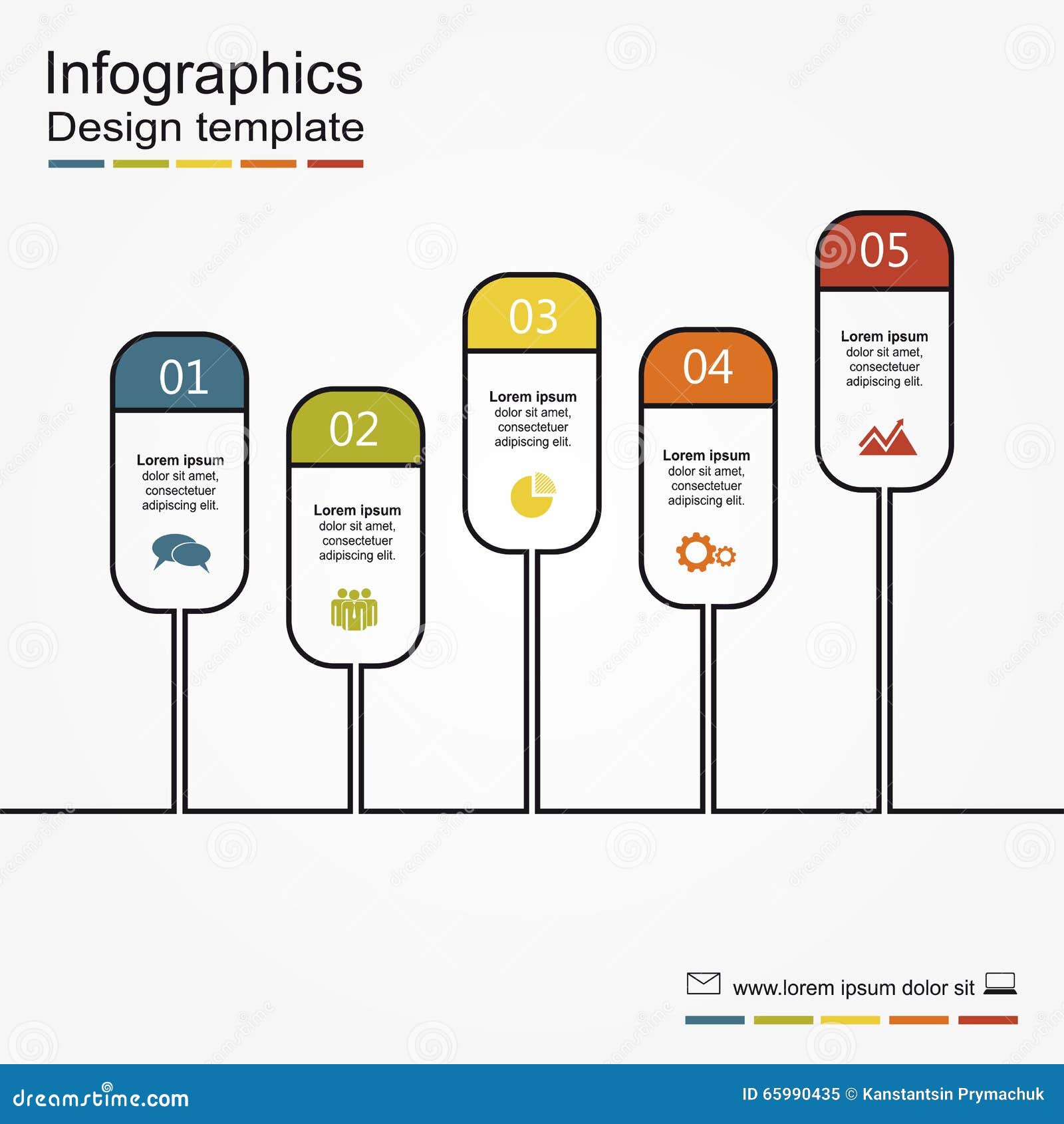 Infographics
Design template

01
Lorem ipsum
dolor sit amet, consectetuer adipiscing elit.

02
Lorem ipsum
dolor sit amet, consectetuer adipiscing elit.

03
Lorem ipsum
dolor sit amet, consectetuer adipiscing elit.

04
Lorem ipsum
dolor sit amet, consectetuer adipiscing elit.

05
Lorem ipsum
dolor sit amet, consectetuer adipiscing elit.

www.lorem ipsum dolor sit

dreamstime.com
ID 65990435 © Kanstantsin Prymachuk