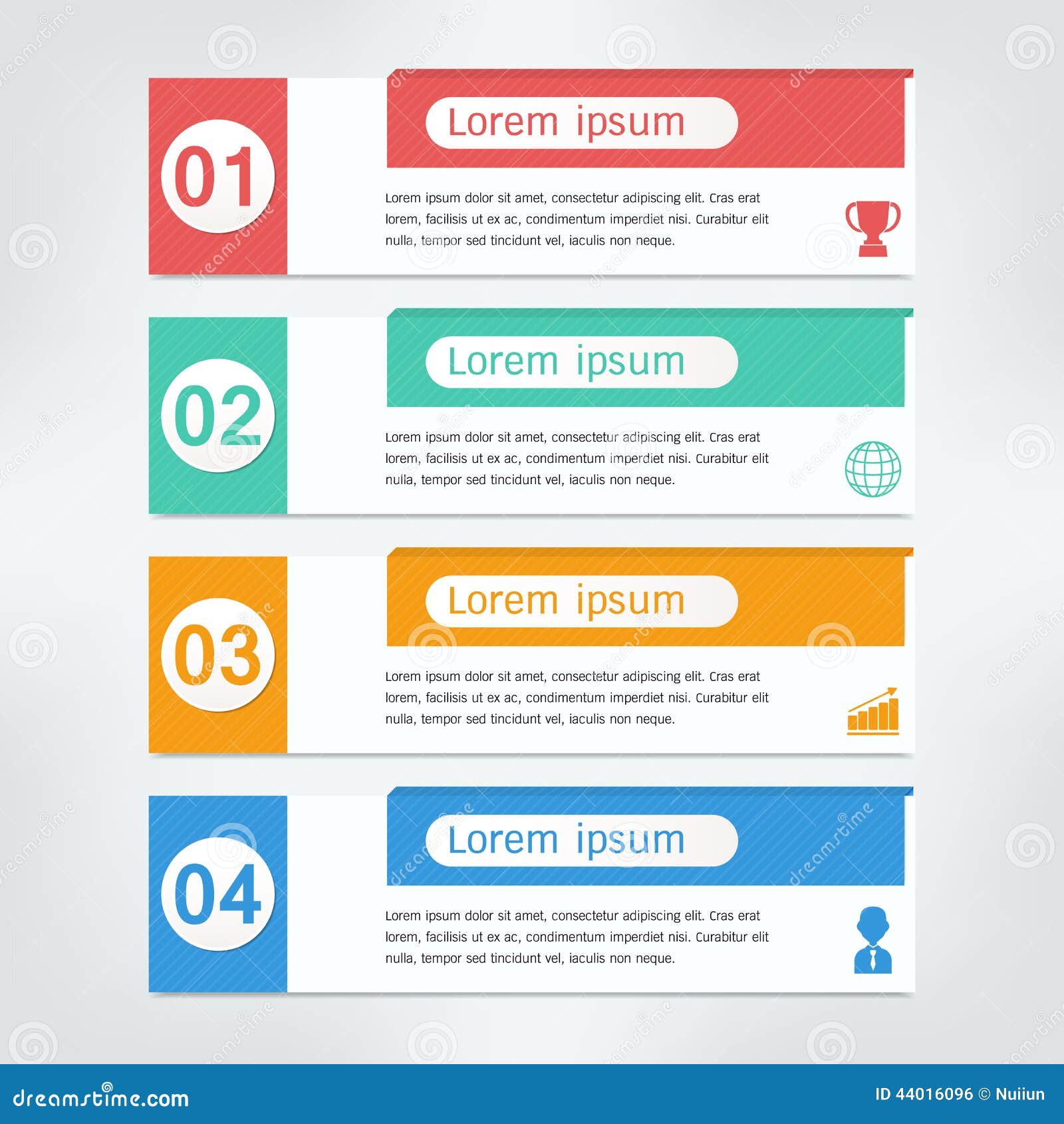 01

Lorem ipsum

Lorem ipsum dolor sit amet, consectetur adipiscing elit. Cras erat lorem, facilisis ut ex ac, condimentum imperdiet nisi. Curabitur elit nulla, tempor sed tincidunt vel, iaculis non neque.

02

Lorem ipsum

Lorem ipsum dolor sit amet, consectetur adipiscing elit. Cras erat lorem, facilisis ut ex ac, condimentum imperdiet nisi. Curabitur elit nulla, tempor sed tincidunt vel, iaculis non neque.

03

Lorem ipsum

Lorem ipsum dolor sit amet, consectetur adipiscing elit. Cras erat lorem, facilisis ut ex ac, condimentum imperdiet nisi. Curabitur elit nulla, tempor sed tincidunt vel, iaculis non neque.

04

Lorem ipsum

Lorem ipsum dolor sit amet, consectetur adipiscing elit. Cras erat lorem, facilisis ut ex ac, condimentum imperdiet nisi. Curabitur elit nulla, tempor sed tincidunt vel, iaculis non neque.

dreamstime.com

ID 44016096 © Nuiiun