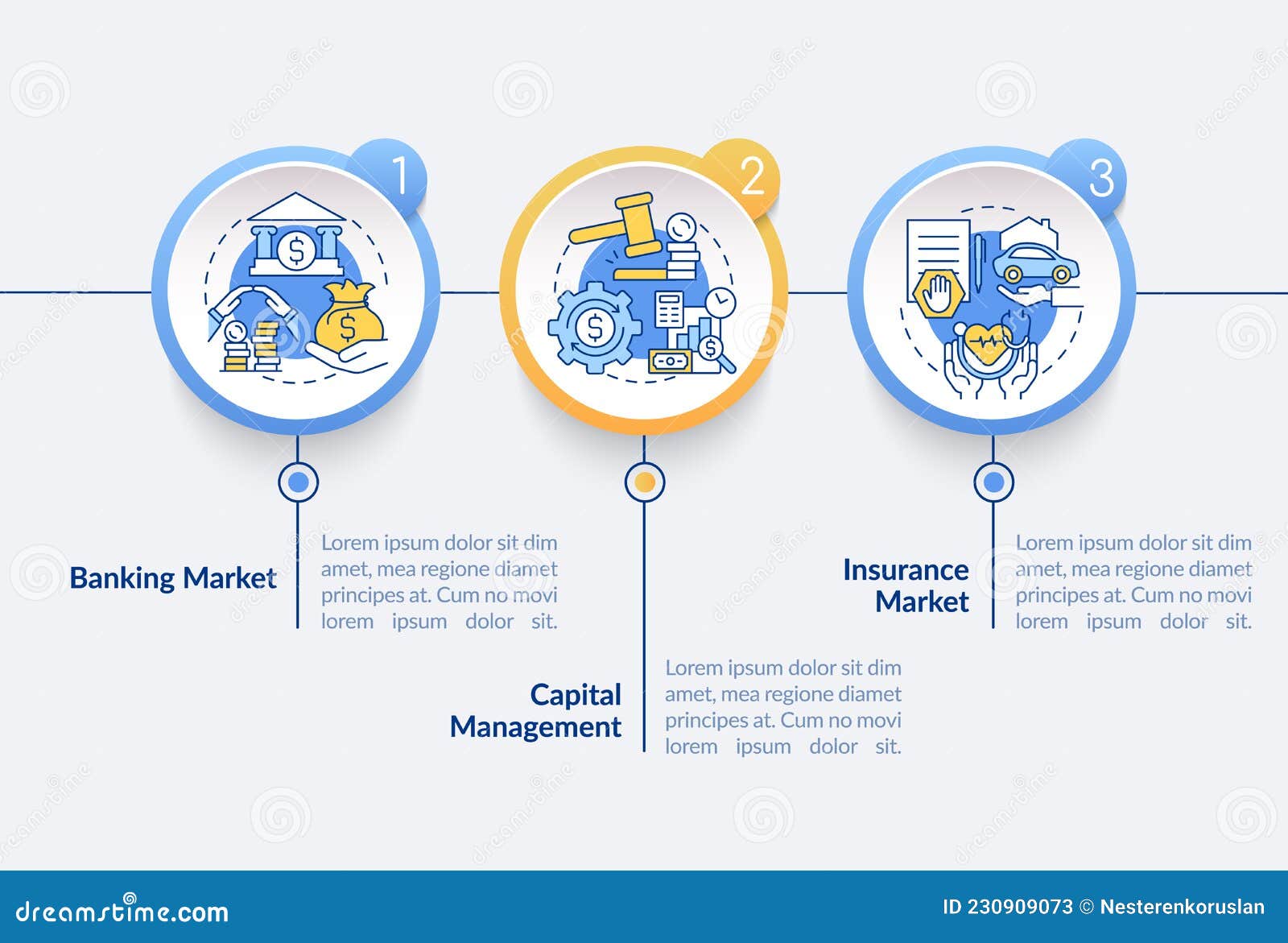 1

2

3

Banking Market

Lorem ipsum dolor sit dim amet, mea regione diamet principes at. Cum no movi lorem ipsum dolor sit.

Capital Management

Lorem ipsum dolor sit dim amet, mea regione diamet principes at. Cum no movi lorem ipsum dolor sit.

Insurance Market

Lorem ipsum dolor sit dim amet, mea regione diamet principes at. Cum no movi lorem ipsum dolor sit.

dreamstime.com

ID 230909073 © Nesterenkoruslan