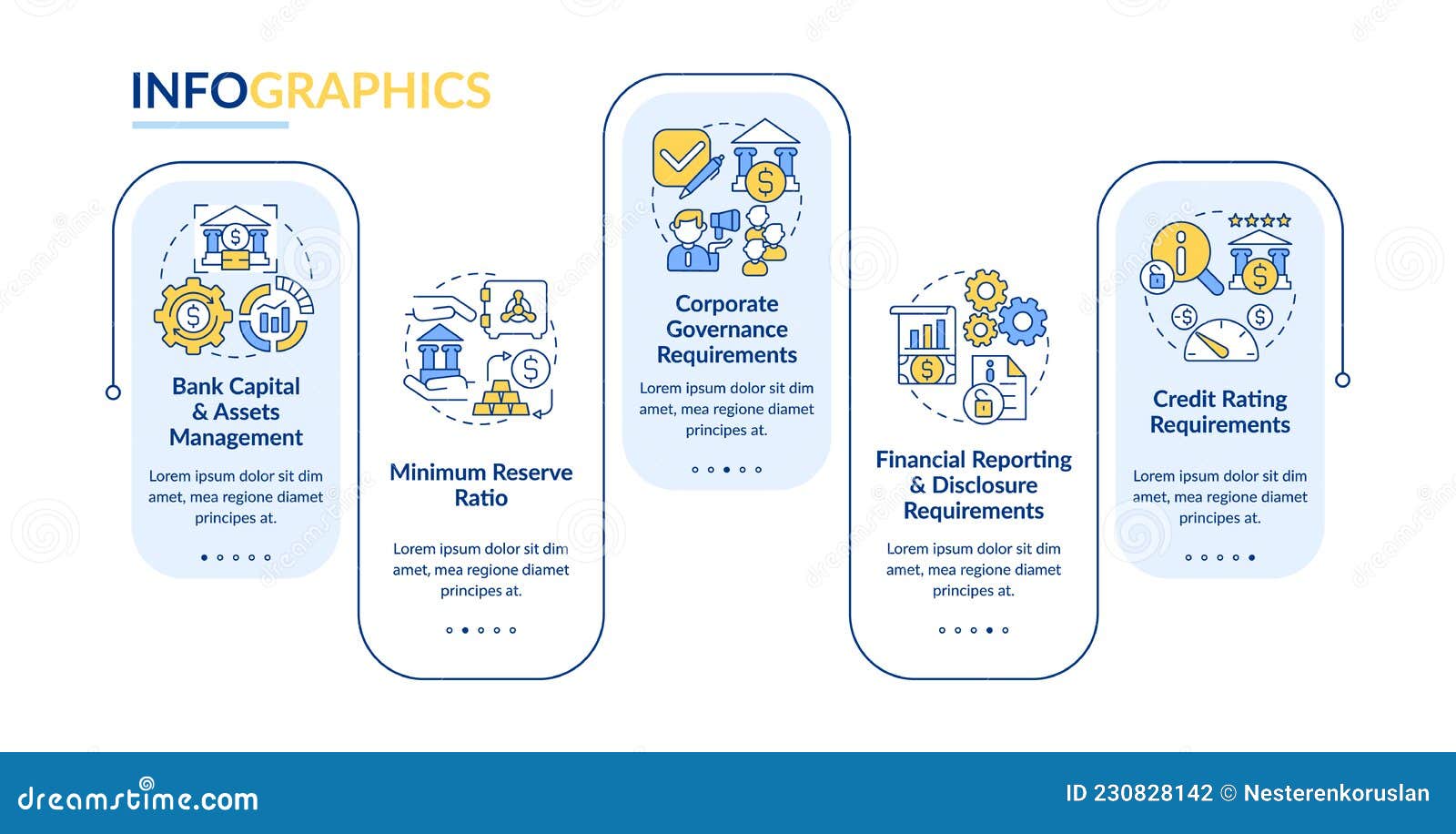 INFOGRAPHICS

Bank Capital & Assets Management

Lorem ipsum dolor sit dim amet, mea regione diamet principes at.

Minimum Reserve Ratio

Lorem ipsum dolor sit dim amet, mea regione diamet principes at.

Corporate Governance Requirements

Lorem ipsum dolor sit dim amet, mea regione diamet principes at.

Financial Reporting & Disclosure Requirements

Lorem ipsum dolor sit dim amet, mea regione diamet principes at.

Credit Rating Requirements

Lorem ipsum dolor sit dim amet, mea regione diamet principes at.

dreamstime.com

ID 230828142 © Nesterenkoruslan