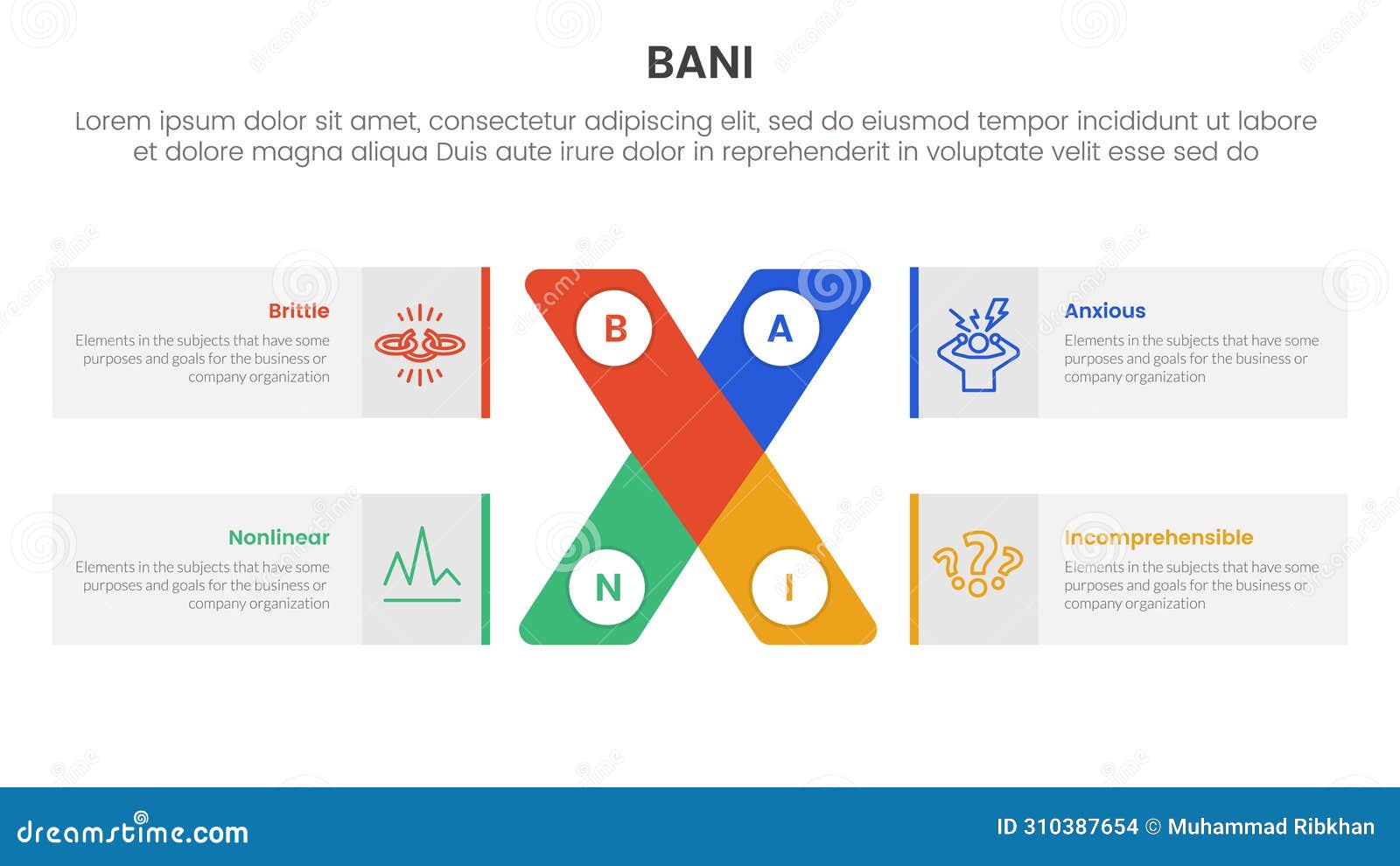 BANI

Lorem ipsum dolor sit amet, consectetur adipiscing elit, sed do eiusmod tempor incididunt ut labore et dolore magna aliqua Duis aute irure dolor in reprehenderit in voluptate velit esse sed do

Brittle
Elements in the subjects that have some purposes and goals for the business or company organization

B

A

Anxious
Elements in the subjects that have some purposes and goals for the business or company organization

Nonlinear
Elements in the subjects that have some purposes and goals for the business or company organization

N

I

Incomprehensible
Elements in the subjects that have some purposes and goals for the business or company organization

dreamstime.com

ID 310387654 © Muhammad Ribkhan