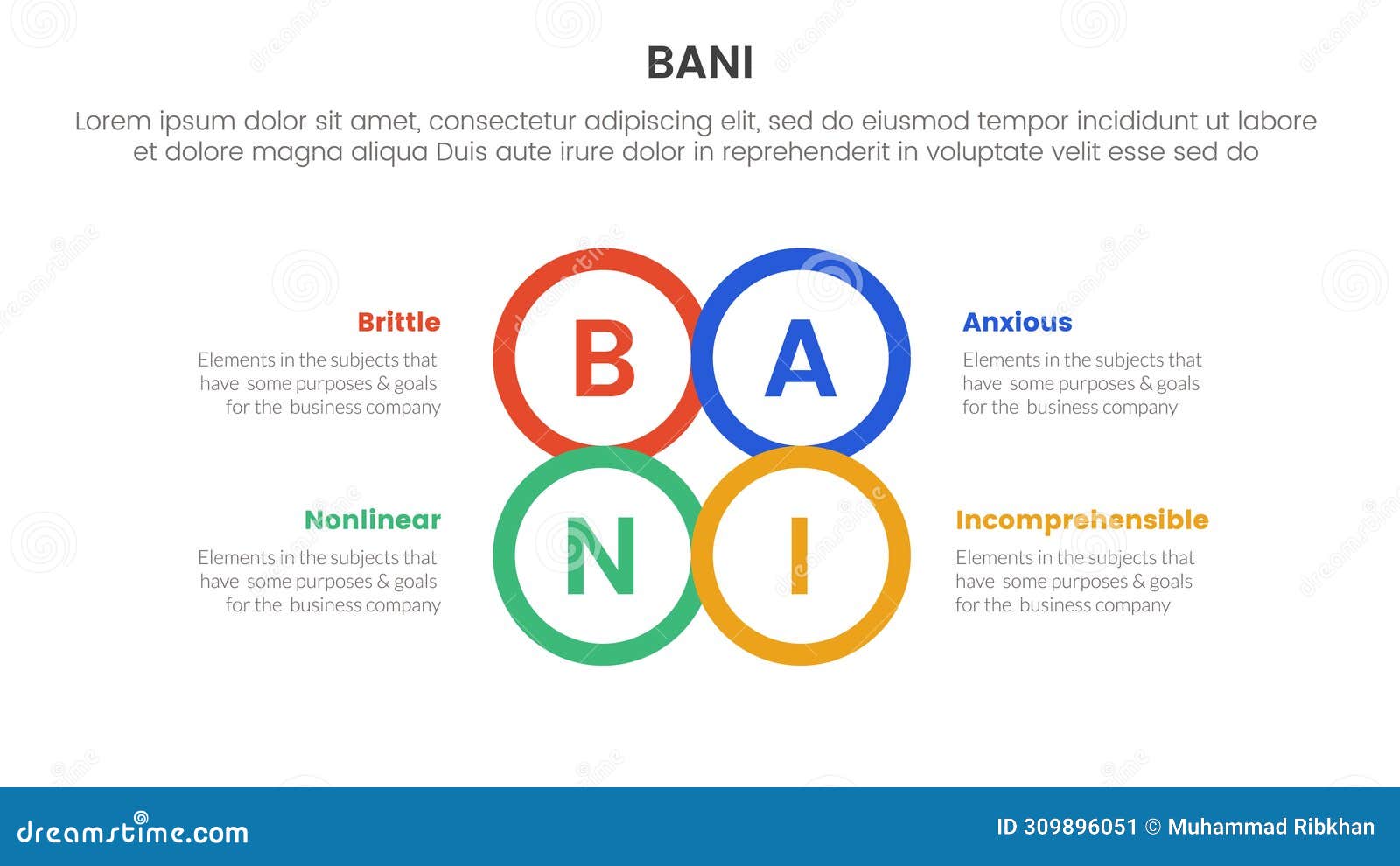 BANI

Lorem ipsum dolor sit amet, consectetur adipiscing elit, sed do eiusmod tempor incididunt ut labore et dolore magna aliqua Duis aute irure dolor in reprehenderit in voluptate velit esse sed do

Brittle
Elements in the subjects that have some purposes & goals for the business company

B

A

Anxious
Elements in the subjects that have some purposes & goals for the business company

Nonlinear
Elements in the subjects that have some purposes & goals for the business company

N

I

Incomprehensible
Elements in the subjects that have some purposes & goals for the business company

dreamstime.com

ID 309896051 © Muhammad Ribkhan