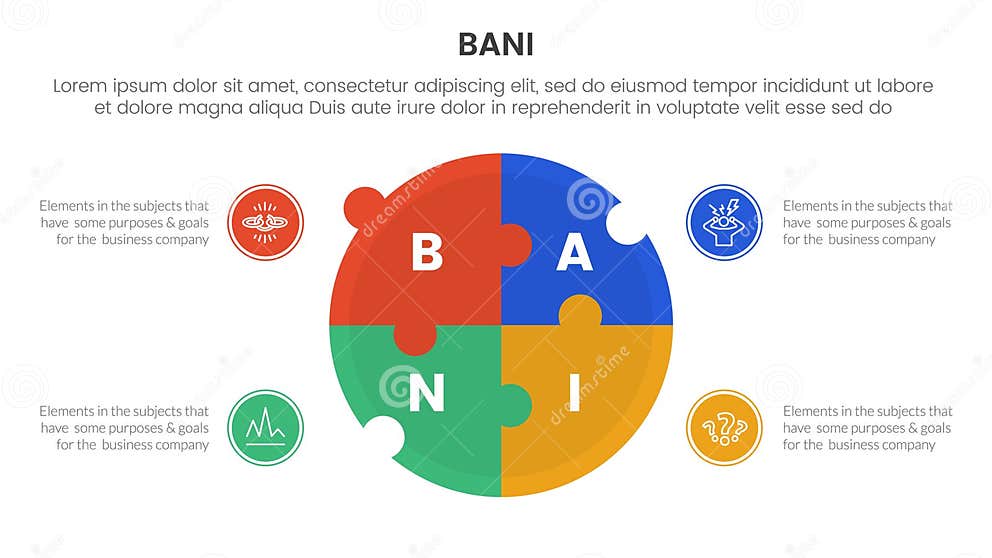 BANI

Lorem ipsum dolor sit amet, consectetur adipiscing elit, sed do eiusmod tempor incididunt ut labore et dolore magna aliqua Duis aute irure dolor in reprehenderit in voluptate velit esse sed do

Elements in the subjects that have some purposes & goals for the business company

B

A

Elements in the subjects that have some purposes & goals for the business company

Elements in the subjects that have some purposes & goals for the business company

N

I

Elements in the subjects that have some purposes & goals for the business company

dreamstime

dreamstime