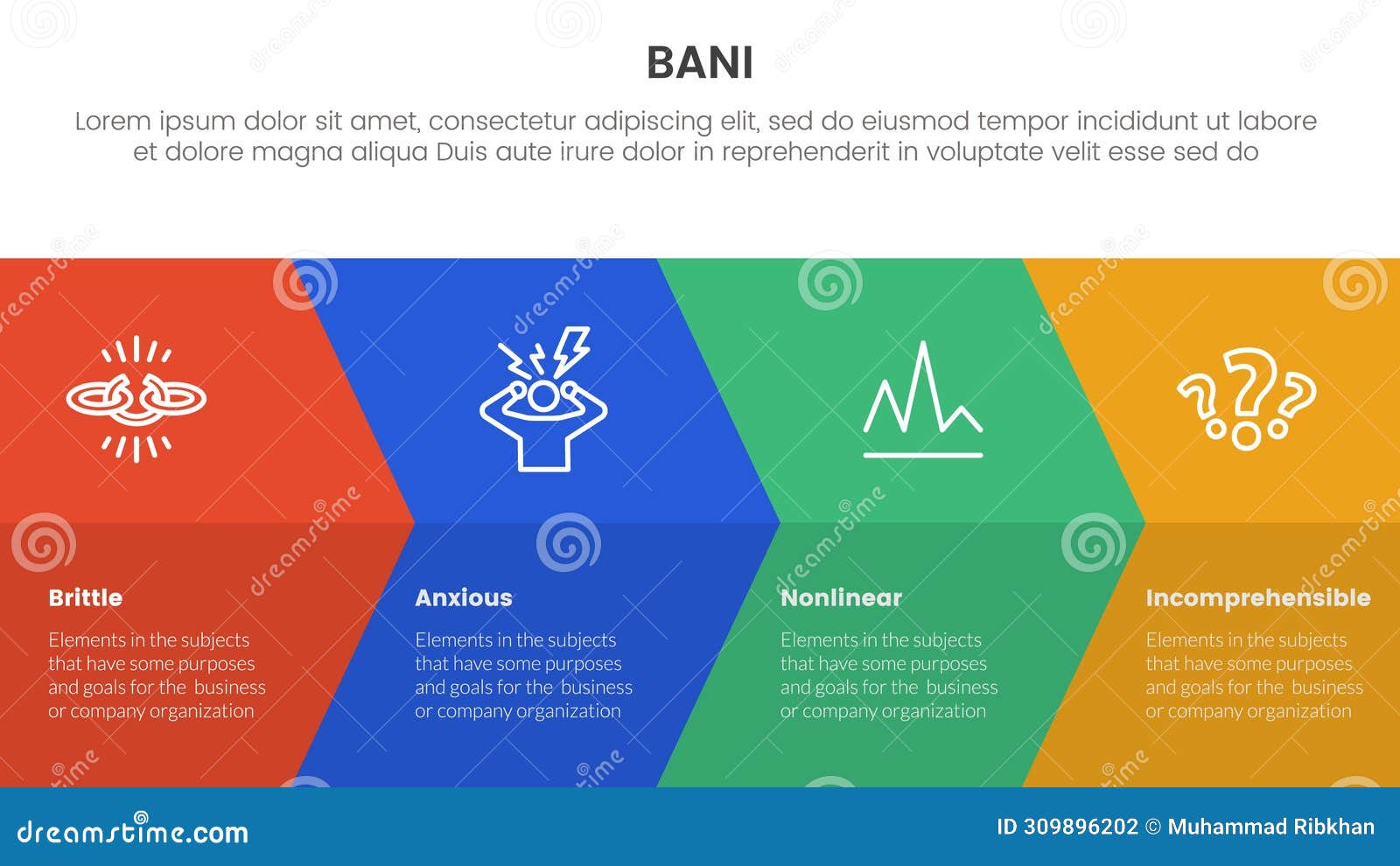 BANI

Lorem ipsum dolor sit amet, consectetur adipiscing elit, sed do eiusmod tempor incididunt ut labore et dolore magna aliqua Duis aute irure dolor in reprehenderit in voluptate velit esse sed do

Brittle

Elements in the subjects that have some purposes and goals for the business or company organization

Anxious

Elements in the subjects that have some purposes and goals for the business or company organization

Nonlinear

Elements in the subjects that have some purposes and goals for the business or company organization

Incomprehensible

Elements in the subjects that have some purposes and goals for the business or company organization

dreamstime.com

ID 309896202 © Muhammad Ribkhan