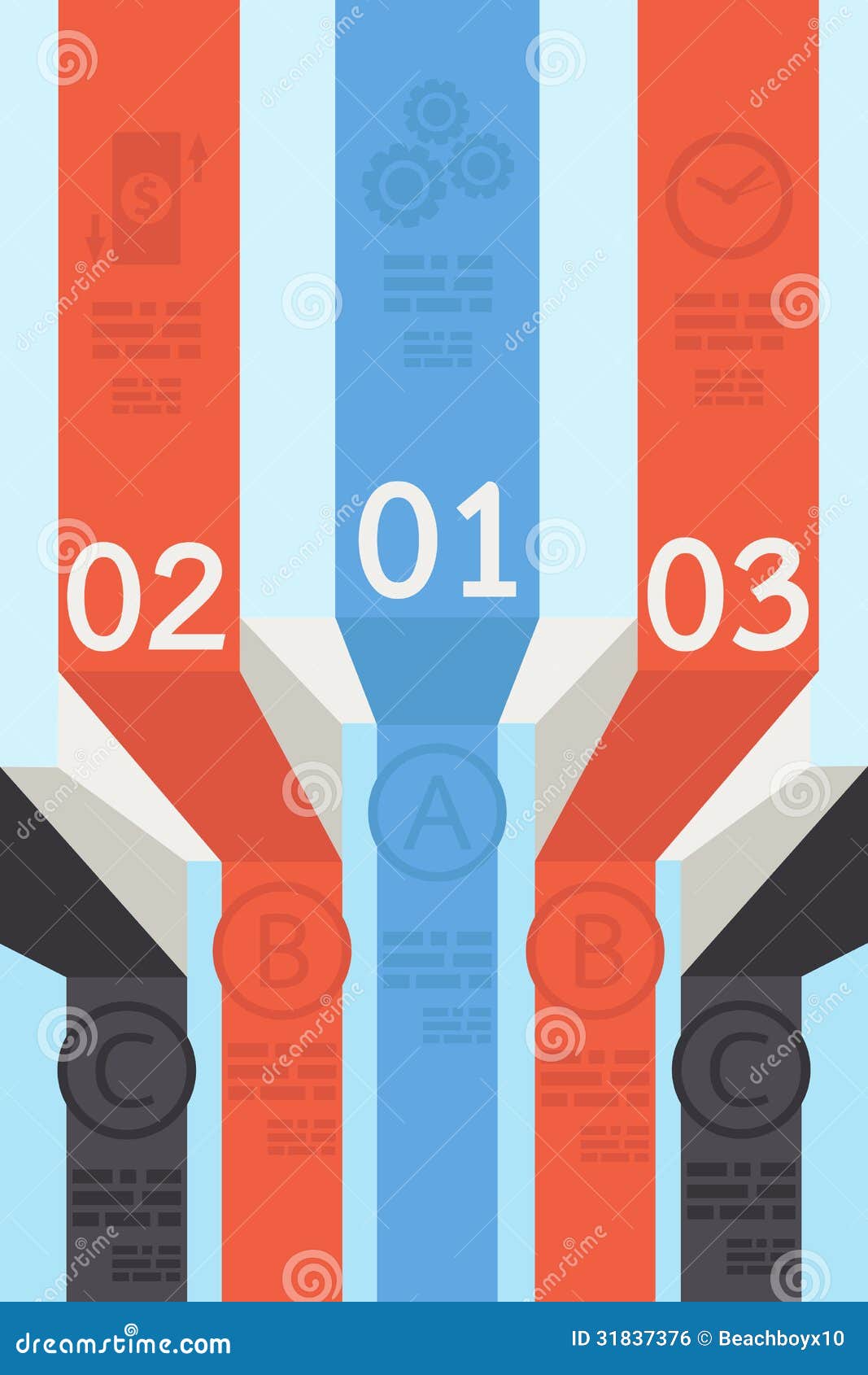 02

01

03

A

B

B

C

C

dreamstime.com

ID 31837376 © Beachboyx10