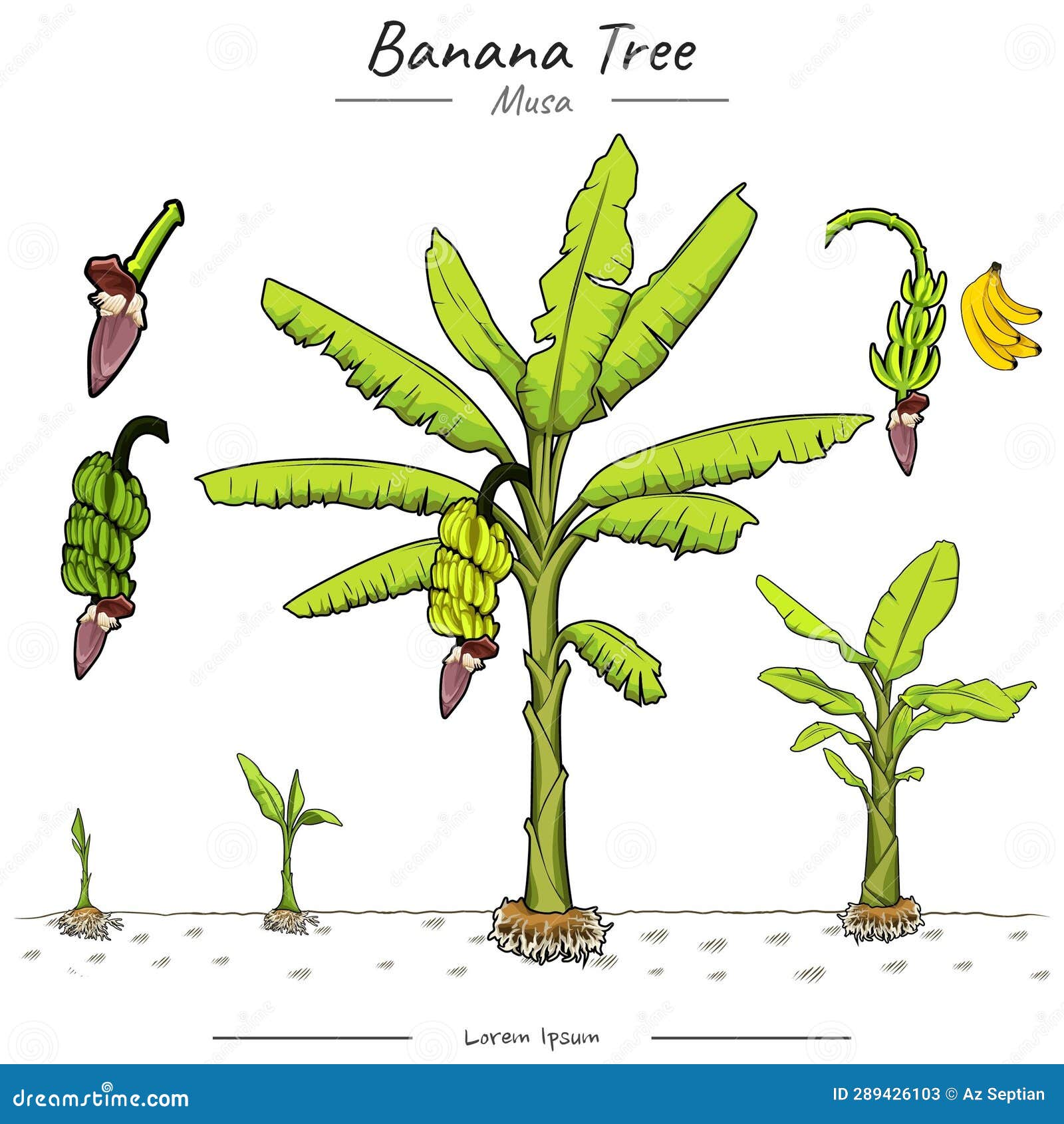 Banana Tree

Musa

Lorem Ipsum

dreamstime.com

ID 289426103 © Az Septian