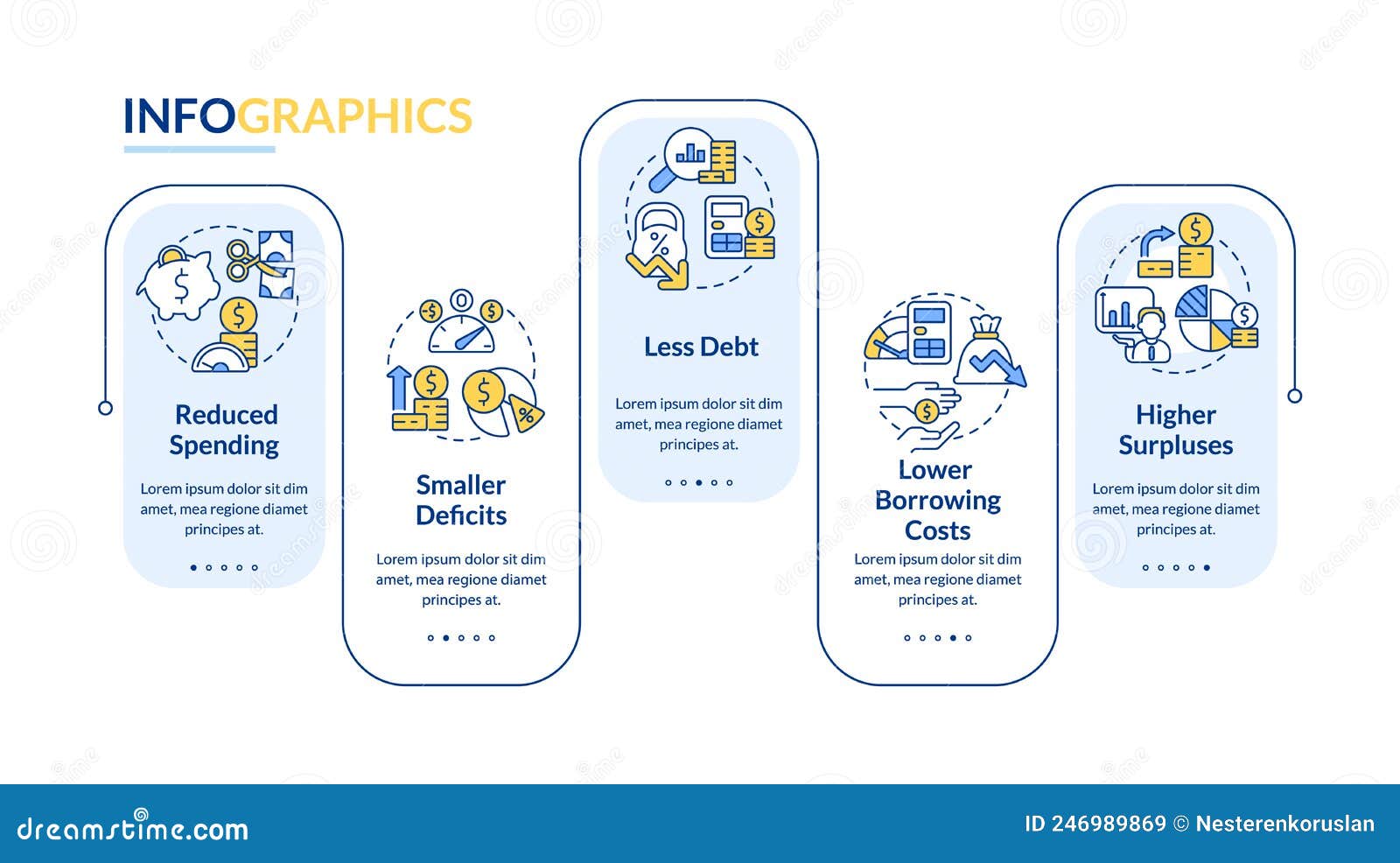 INFOGRAPHICS

Reduced Spending

Lorem ipsum dolor sit dim amet, mea regione diamet principes at.

Smaller Deficits

Lorem ipsum dolor sit dim amet, mea regione diamet principes at.

Less Debt

Lorem ipsum dolor sit dim amet, mea regione diamet principes at.

Lower Borrowing Costs

Lorem ipsum dolor sit dim amet, mea regione diamet principes at.

Higher Surpluses

Lorem ipsum dolor sit dim amet, mea regione diamet principes at.

dreamstime.com

ID 246989869 © Nesterenkoruslan