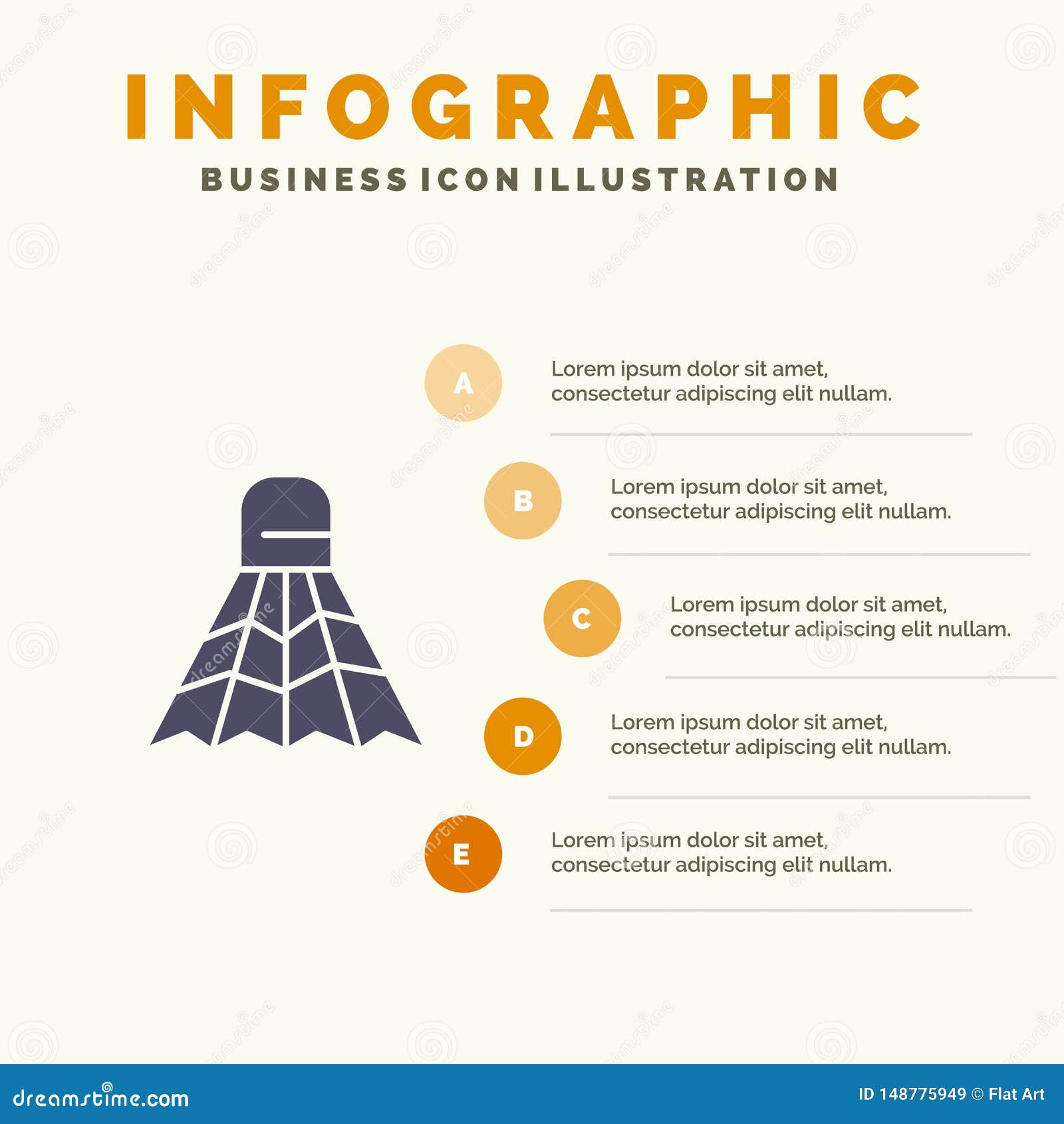 INFOGRAPHIC
BUSINESS ICON ILLUSTRATION

A
Lorem ipsum dolor sit amet, consectetur adipiscing elit nullam.

B
Lorem ipsum dolor sit amet, consectetur adipiscing elit nullam.

C
Lorem ipsum dolor sit amet, consectetur adipiscing elit nullam.

D
Lorem ipsum dolor sit amet, consectetur adipiscing elit nullam.

E
Lorem ipsum dolor sit amet, consectetur adipiscing elit nullam.

dreamstime.com
ID 148775949 © Flat Art