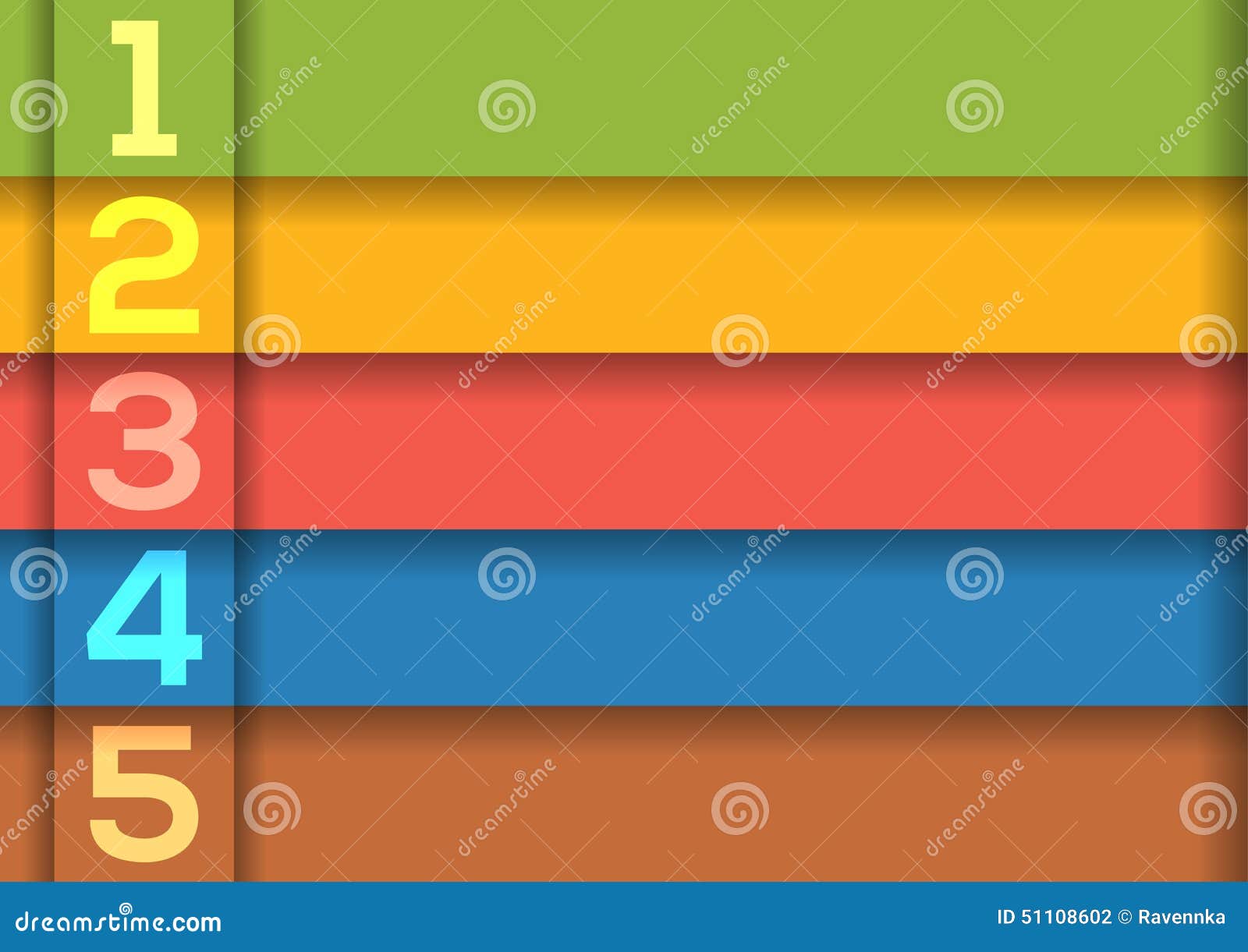 1
2
3
4
5

dreamstime

dreamstime.com
ID 51108602 © Ravennka