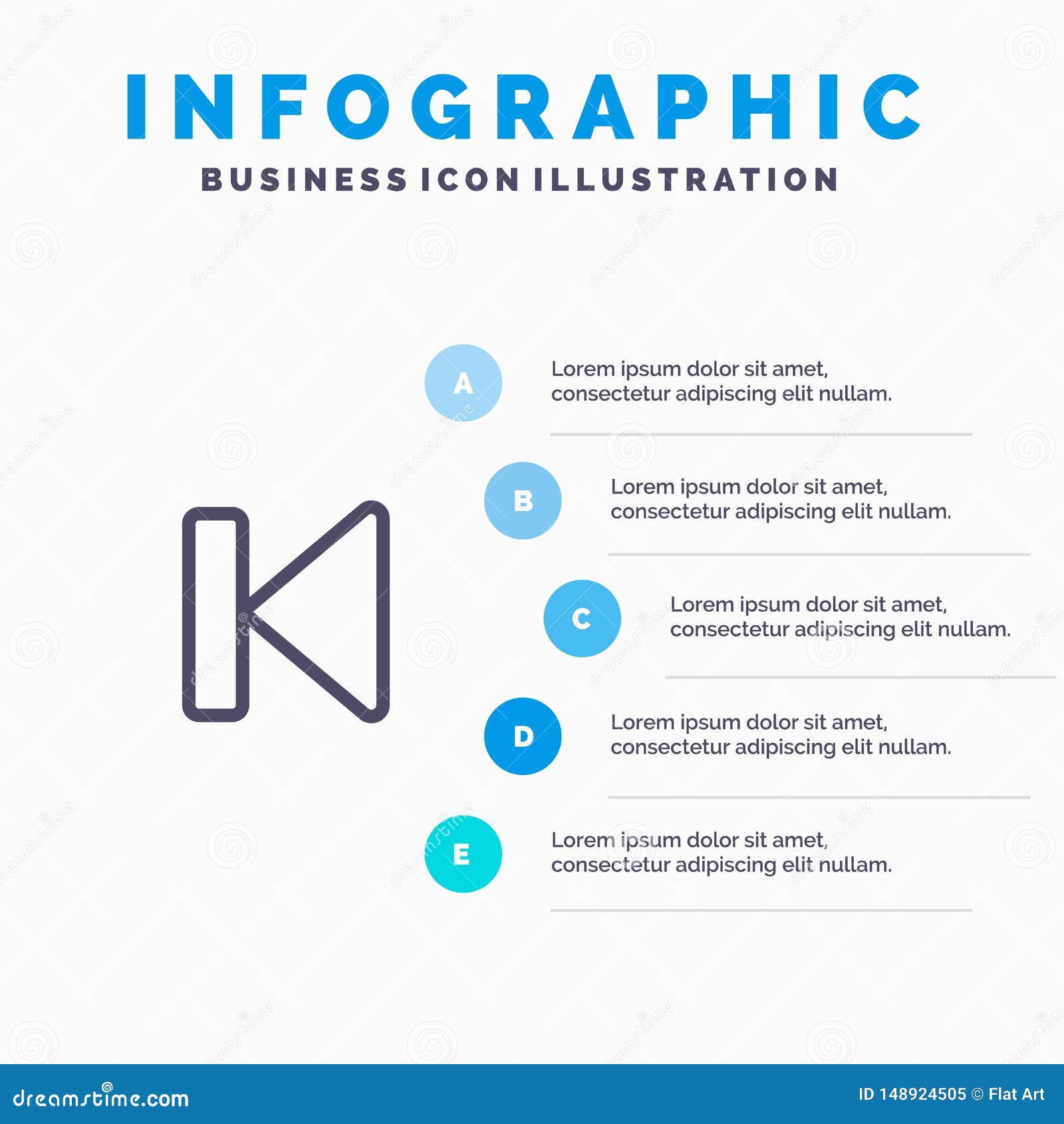 INFOGRAPHIC

BUSINESS ICON ILLUSTRATION

A

Lorem ipsum dolor sit amet, consectetur adipiscing elit nullam.

B

Lorem ipsum dolor sit amet, consectetur adipiscing elit nullam.

C

Lorem ipsum dolor sit amet, consectetur adipiscing elit nullam.

D

Lorem ipsum dolor sit amet, consectetur adipiscing elit nullam.

E

Lorem ipsum dolor sit amet, consectetur adipiscing elit nullam.

dreamstime.com

ID 148924505 © Flat Art