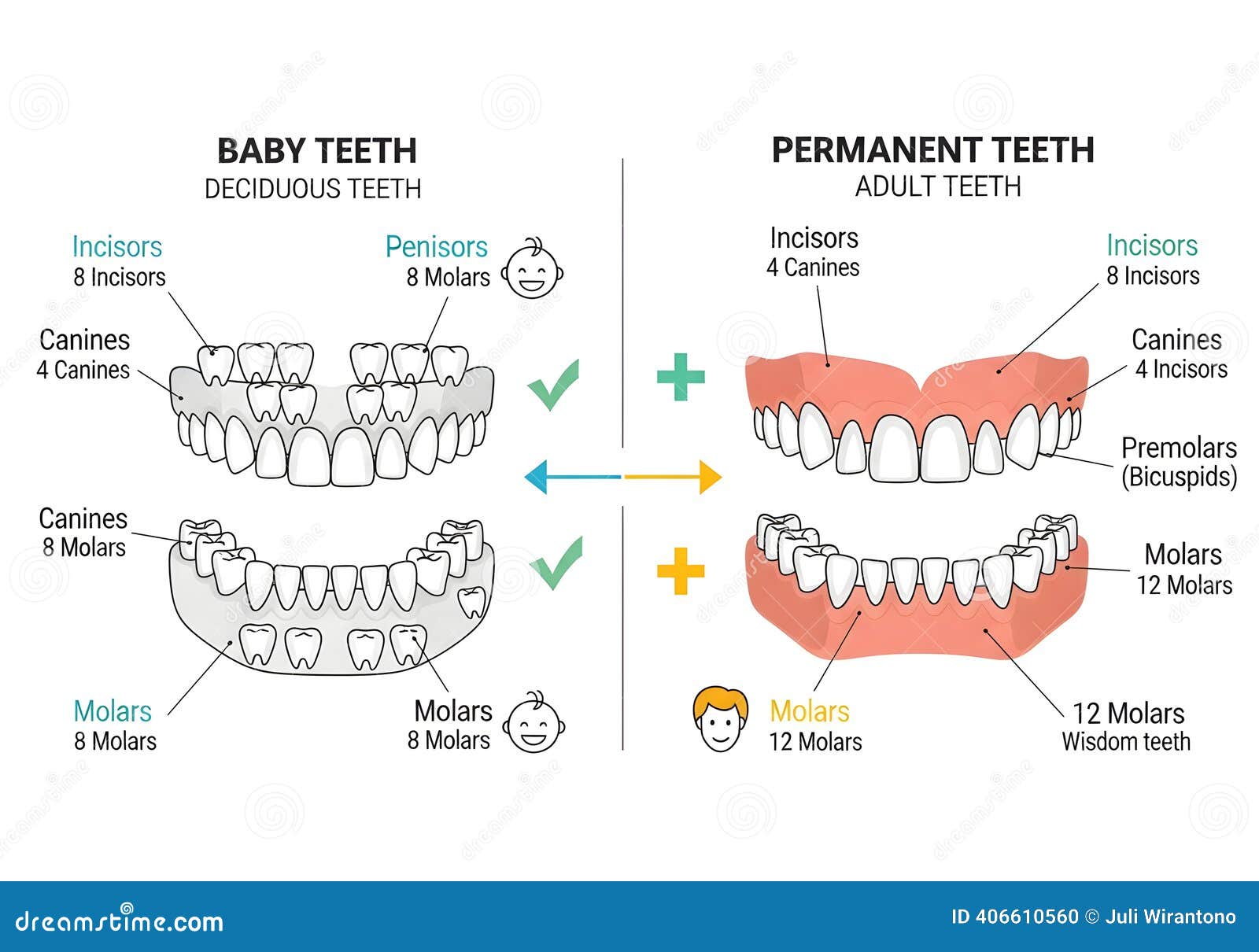 BABY TEETH
DECIDUOUS TEETH

Incisors
8 Incisors

Penisors
8 Molars

Canines
4 Canines

Canines
8 Molars

Molars
8 Molars

Molars
8 Molars

PERMANENT TEETH
ADULT TEETH

Incisors
4 Canines

Incisors
8 Incisors

Canines
4 Incisors

Premolars
(Bicuspids)

Molars
12 Molars

Molars
12 Molars

12 Molars
Wisdom teeth

dreamstime.com

ID 406610560 © Juli Wirantono