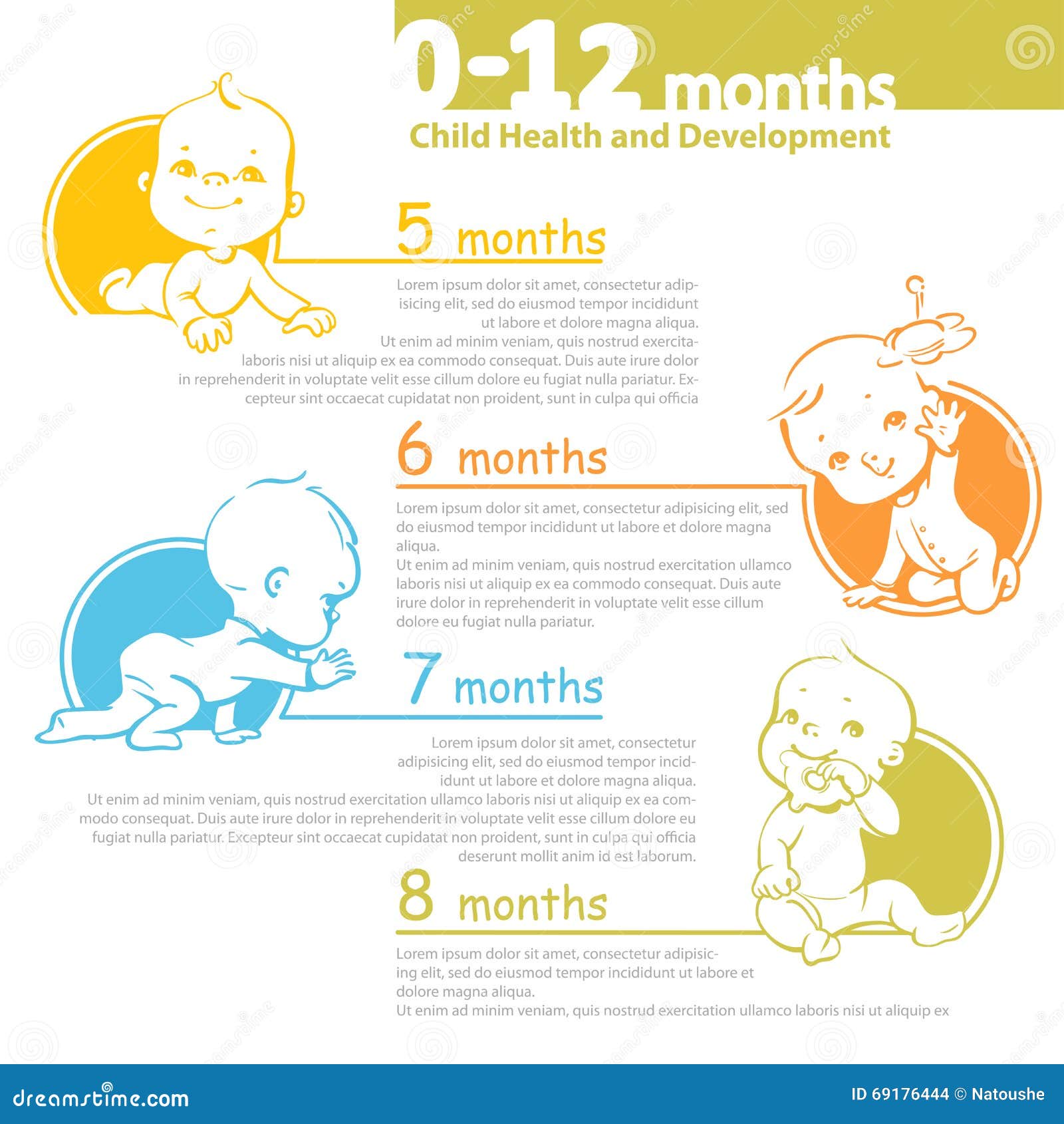 0-12 months
Child Health and Development

5 months
Lorem ipsum dolor sit amet, consectetur adipisicing elit, sed do eiusmod tempor incididunt ut labore et dolore magna aliqua.
Ut enim ad minim veniam, quis nostrud exercitalaboris nisi ut aliquip ex ea commodo consequat. Duis aute irure dolor in reprehenderit in voluptate velit esse cillum dolore eu fugiat nulla pariatur. Excepteur sint occaecat cupidatat non proident, sunt in culpa qui officia

6 months
Lorem ipsum dolor sit amet, consectetur adipisicing elit, sed do eiusmod tempor incididunt ut labore et dolore magna aliqua.
Ut enim ad minim veniam, quis nostrud exercitation ullamco laboris nisi ut aliquip ex ea commodo consequat. Duis aute irure dolor in reprehenderit in voluptate velit esse cillum dolore eu fugiat nulla pariatur.

7 months
Lorem ipsum dolor sit amet, consectetur adipisicing elit, sed do eiusmod tempor incididunt ut labore et dolore magna aliqua.
Ut enim ad minim veniam, quis nostrud exercitation ullamco laboris nisi ut aliquip ex ea commodo consequat. Duis aute irure dolor in reprehenderit in voluptate velit esse cillum dolore eu fugiat nulla pariatur. Excepteur sint occaecat cupidatat non proident, sunt in culpa qui officia deserunt mollit anim id est laborum.

8 months
Lorem ipsum dolor sit amet, consectetur adipisicing elit, sed do eiusmod tempor incididunt ut labore et dolore magna aliqua.
Ut enim ad minim veniam, quis nostrud exercitation ullamco laboris nisi ut aliquip ex

dreamstime.com
ID 69176444 © Natoushe