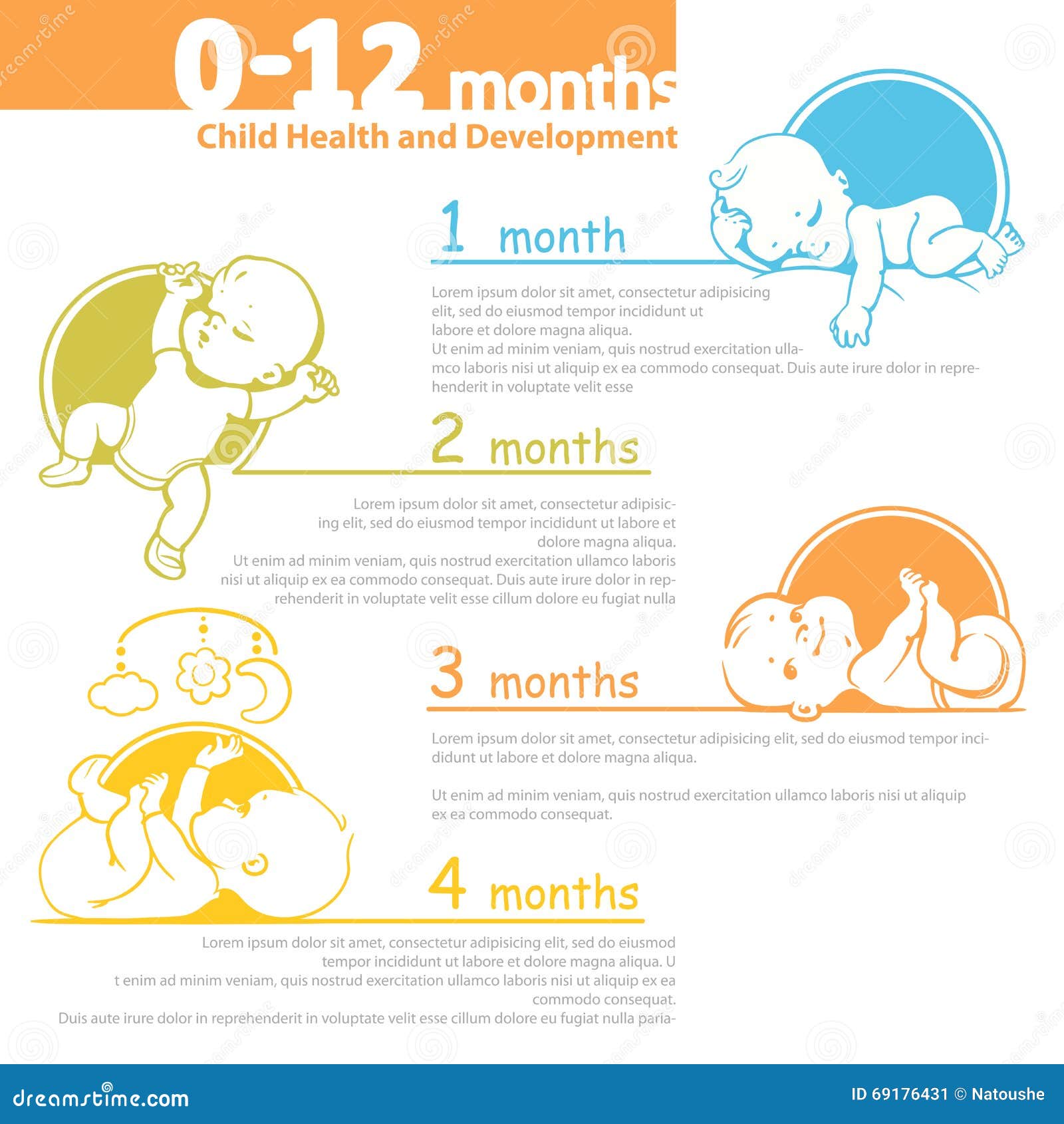 0-12 months
Child Health and Development

1 month

Lorem ipsum dolor sit amet, consectetur adipisicing elit, sed do eiusmod tempor incididunt ut labore et dolore magna aliqua.
Ut enim ad minim veniam, quis nostrud exercitation ullamco laboris nisi ut aliquip ex ea commodo consequat. Duis aute irure dolor in reprehenderit in voluptate velit esse

2 months

Lorem ipsum dolor sit amet, consectetur adipisicing elit, sed do eiusmod tempor incididunt ut labore et dolore magna aliqua.
Ut enim ad minim veniam, quis nostrud exercitation ullamco laboris nisi ut aliquip ex ea commodo consequat. Duis aute irure dolor in reprehenderit in voluptate velit esse cillum dolore eu fugiat nulla

3 months

Lorem ipsum dolor sit amet, consectetur adipisicing elit, sed do eiusmod tempor incididunt ut labore et dolore magna aliqua.

Ut enim ad minim veniam, quis nostrud exercitation ullamco laboris nisi ut aliquip ex ea commodo consequat.

4 months

Lorem ipsum dolor sit amet, consectetur adipisicing elit, sed do eiusmod tempor incididunt ut labore et dolore magna aliqua. U t enim ad minim veniam, quis nostrud exercitation ullamco laboris nisi ut aliquip ex ea commodo consequat.
Duis aute irure dolor in reprehenderit in voluptate velit esse cillum dolore eu fugiat nulla paria-

dreamstime.com
ID 69176431 © Natoushe