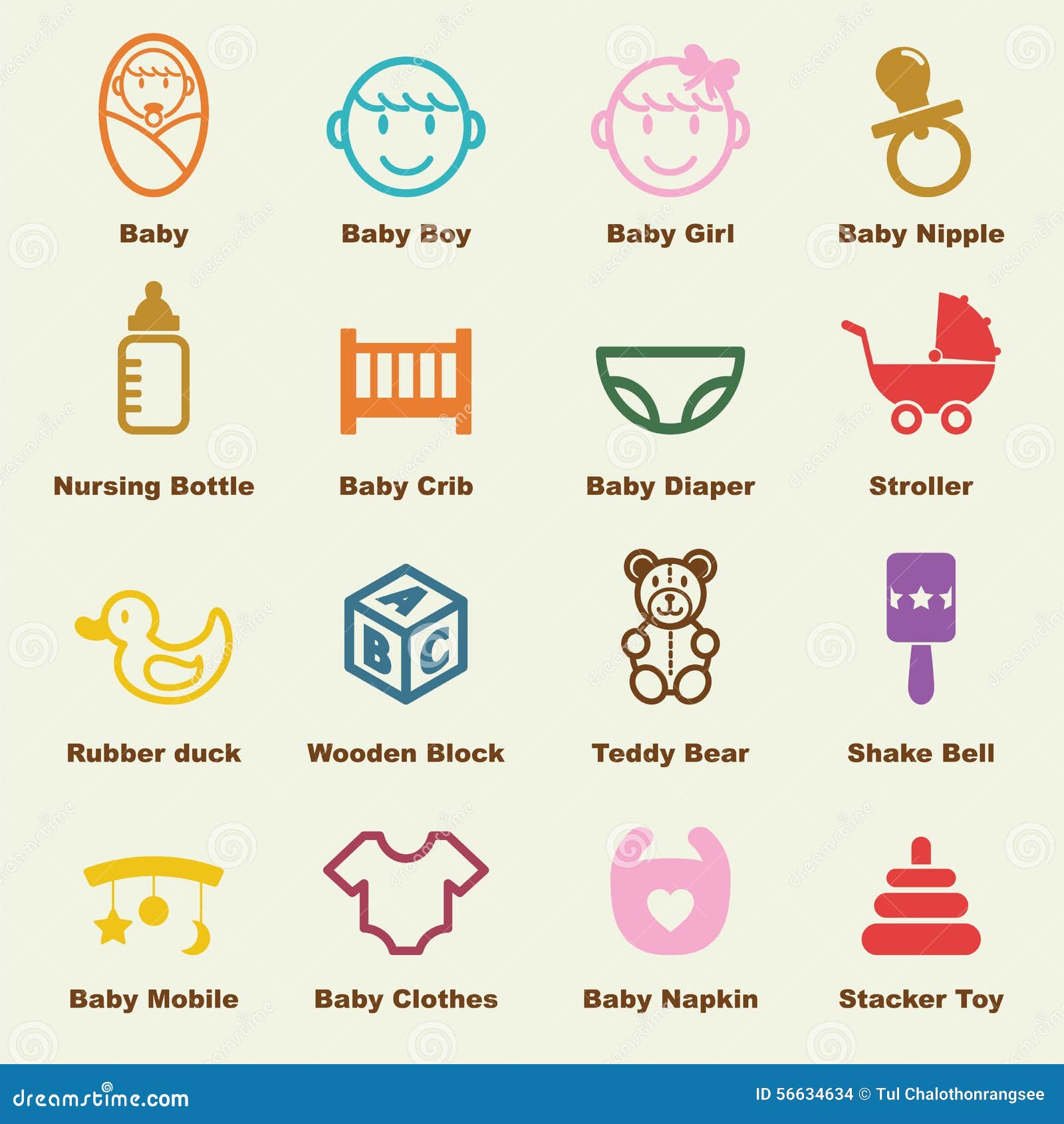 Baby

Baby Boy

Baby Girl

Baby Nipple

Nursing Bottle

Baby Crib

Baby Diaper

Stroller

A B C

Rubber duck

Wooden Block

Teddy Bear

Shake Bell

Baby Mobile

Baby Clothes

Baby Napkin

Stacker Toy

dreamstime.com

ID 56634634 © Tul Chalothonrangsee