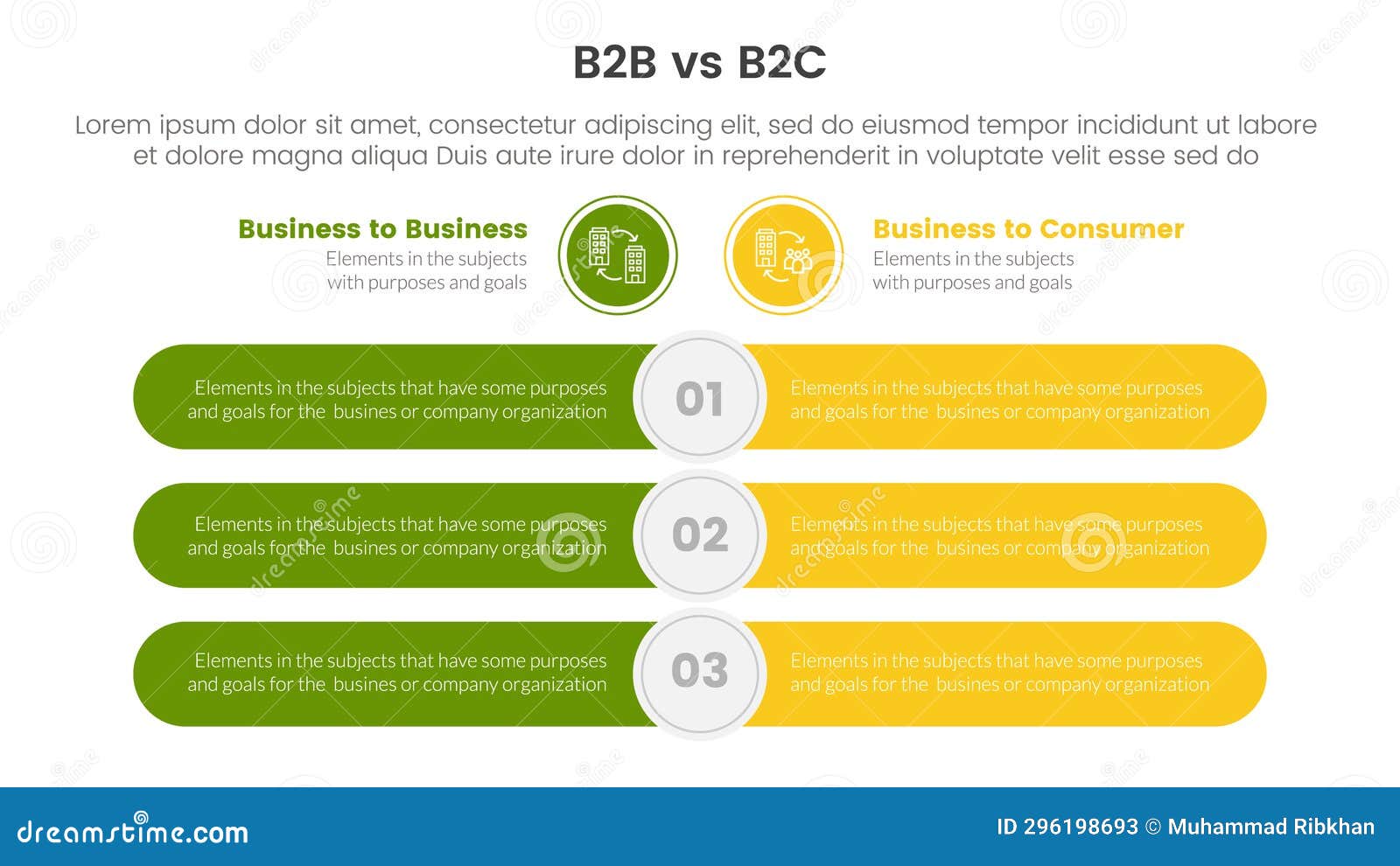 B2B vs B2C

Lorem ipsum dolor sit amet, consectetur adipiscing elit, sed do eiusmod tempor incididunt ut labore et dolore magna aliqua Duis aute irure dolor in reprehenderit in voluptate velit esse sed do

Business to Business
Elements in the subjects with purposes and goals

Business to Consumer
Elements in the subjects with purposes and goals

Elements in the subjects that have some purposes and goals for the busines or company organization

01

Elements in the subjects that have some purposes and goals for the busines or company organization

Elements in the subjects that have some purposes and goals for the busines or company organization

02

Elements in the subjects that have some purposes and goals for the busines or company organization

Elements in the subjects that have some purposes and goals for the busines or company organization

03

Elements in the subjects that have some purposes and goals for the busines or company organization

dreamstime.com

ID 296198693 © Muhammad Ribkhan