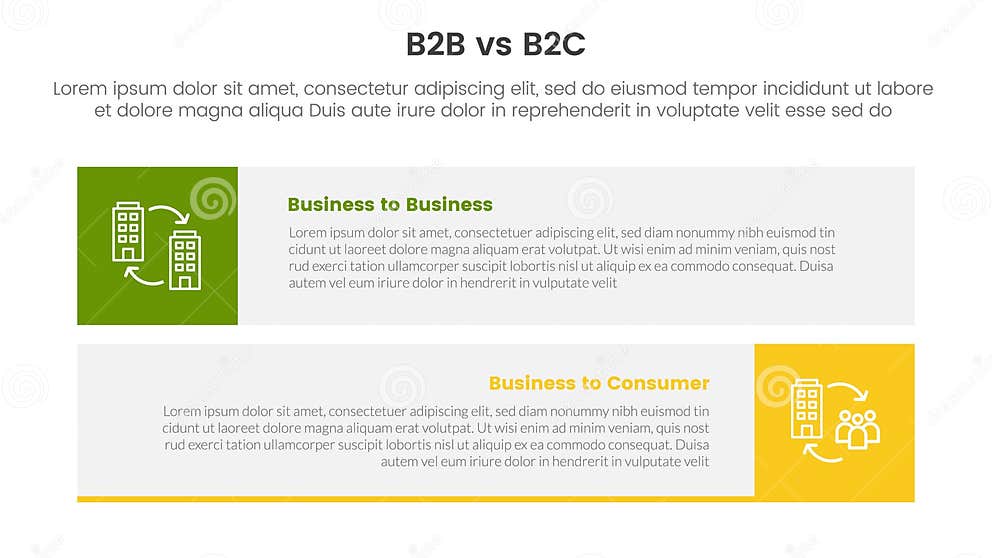 B2B vs B2C

Lorem ipsum dolor sit amet, consectetur adipiscing elit, sed do eiusmod tempor incididunt ut labore et dolore magna aliqua Duis aute irure dolor in reprehenderit in voluptate velit esse sed do

Business to Business

Lorem ipsum dolor sit amet, consectetuer adipiscing elit, sed diam nonummy nibh euismod tin cidunt ut laoreet dolore magna aliquam erat volutpat. Ut wisi enim ad minim veniam, quis nost rud exerci tation ullamcorper suscipit lobortis nisl ut aliquip ex ea commodo consequat. Duisa autem vel eum iriure dolor in hendrerit in vulputate velit

Business to Consumer

Lorem ipsum dolor sit amet, consectetuer adipiscing elit, sed diam nonummy nibh euismod tin cidunt ut laoreet dolore magna aliquam erat volutpat. Ut wisi enim ad minim veniam, quis nost rud exerci tation ullamcorper suscipit lobortis nisl ut aliquip ex ea commodo consequat. Duisa autem vel eum iriure dolor in hendrerit in vulputate velit