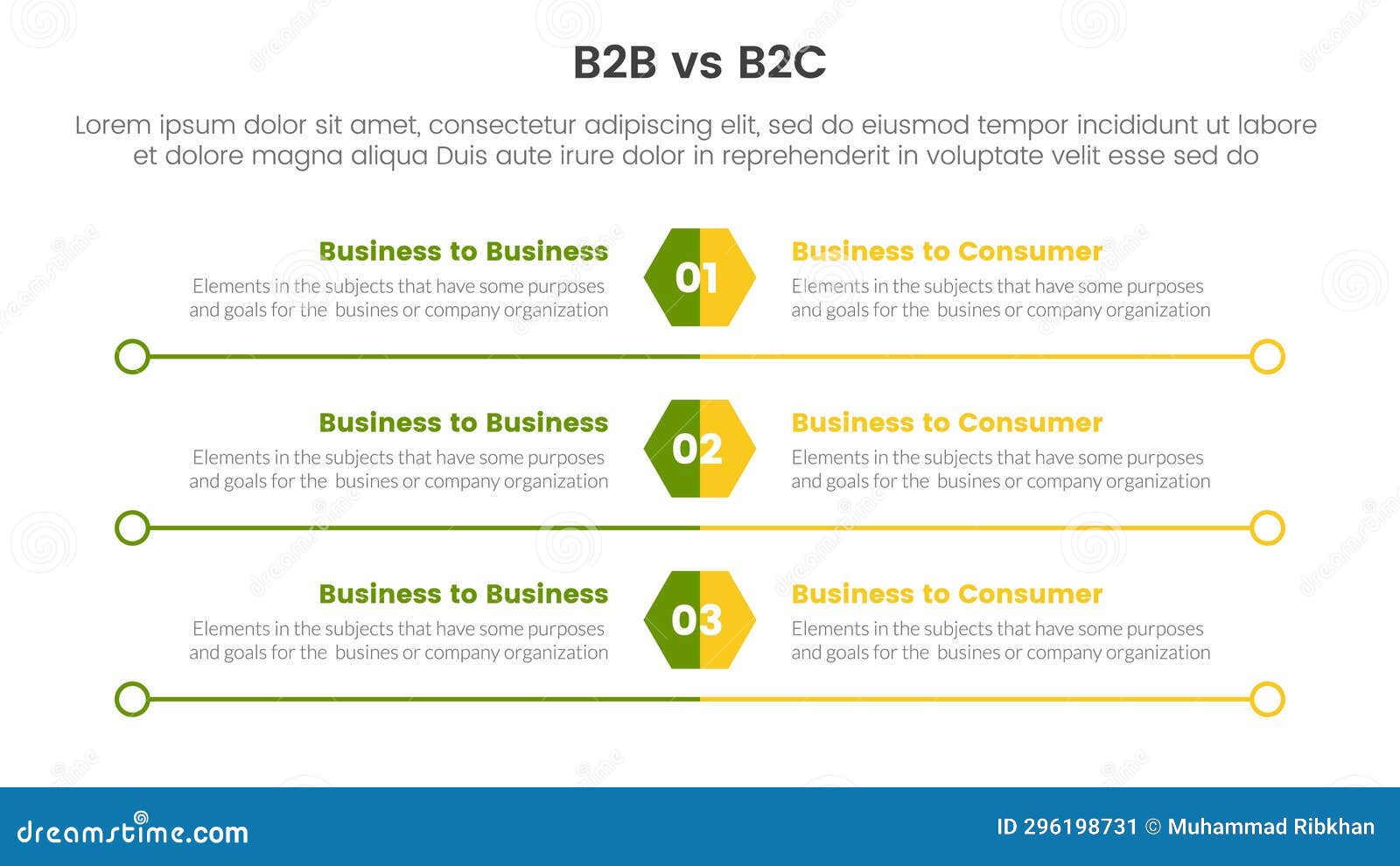 B2B vs B2C

Lorem ipsum dolor sit amet, consectetur adipiscing elit, sed do eiusmod tempor incididunt ut labore et dolore magna aliqua Duis aute irure dolor in reprehenderit in voluptate velit esse sed do

Business to Business
Elements in the subjects that have some purposes and goals for the busines or company organization

01

Business to Consumer
Elements in the subjects that have some purposes and goals for the busines or company organization

Business to Business
Elements in the subjects that have some purposes and goals for the busines or company organization

02

Business to Consumer
Elements in the subjects that have some purposes and goals for the busines or company organization

Business to Business
Elements in the subjects that have some purposes and goals for the busines or company organization

03

Business to Consumer
Elements in the subjects that have some purposes and goals for the busines or company organization

dreamstime.com

ID 296198731 © Muhammad Ribkhan