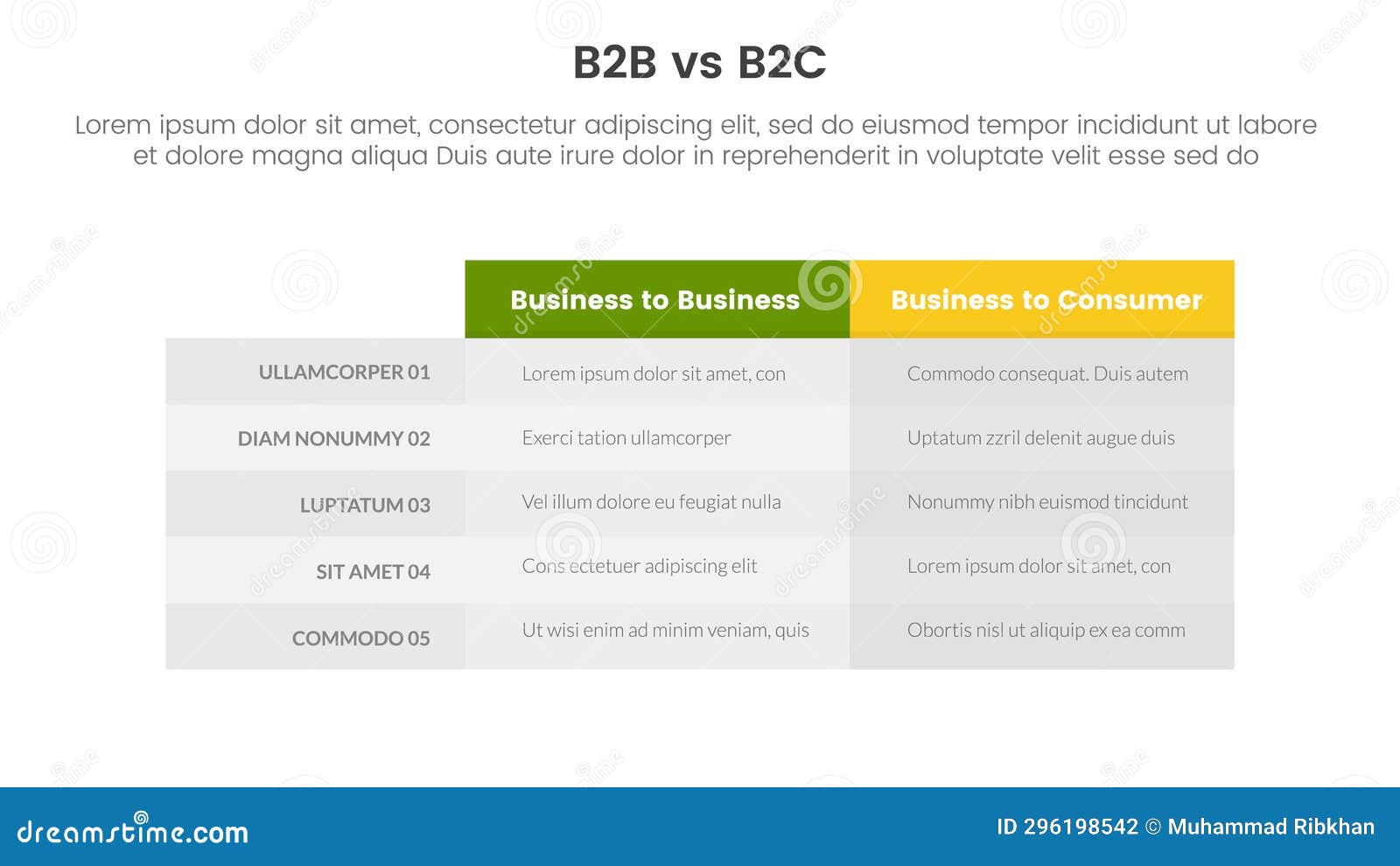 B2B vs B2C

Lorem ipsum dolor sit amet, consectetur adipiscing elit, sed do eiusmod tempor incididunt ut labore et dolore magna aliqua Duis aute irure dolor in reprehenderit in voluptate velit esse sed do

| | Business to Business | Business to Consumer |
|---|---|---|
| ULLAMCORPER 01 | Lorem ipsum dolor sit amet, con | Commodo consequat. Duis autem |
| DIAM NONUMMY 02 | Exerci tation ullamcorper | Uptatum zzril delenit augue duis |
| LUPTATUM 03 | Vel illum dolore eu feugiat nulla | Nonummy nibh euismod tincidunt |
| SIT AMET 04 | Cons ectetuer adipiscing elit | Lorem ipsum dolor sit amet, con |
| COMMODO 05 | Ut wisi enim ad minim veniam, quis | Obortis nisl ut aliquip ex ea comm |

dreamstime.com

ID 296198542 © Muhammad Ribkhan