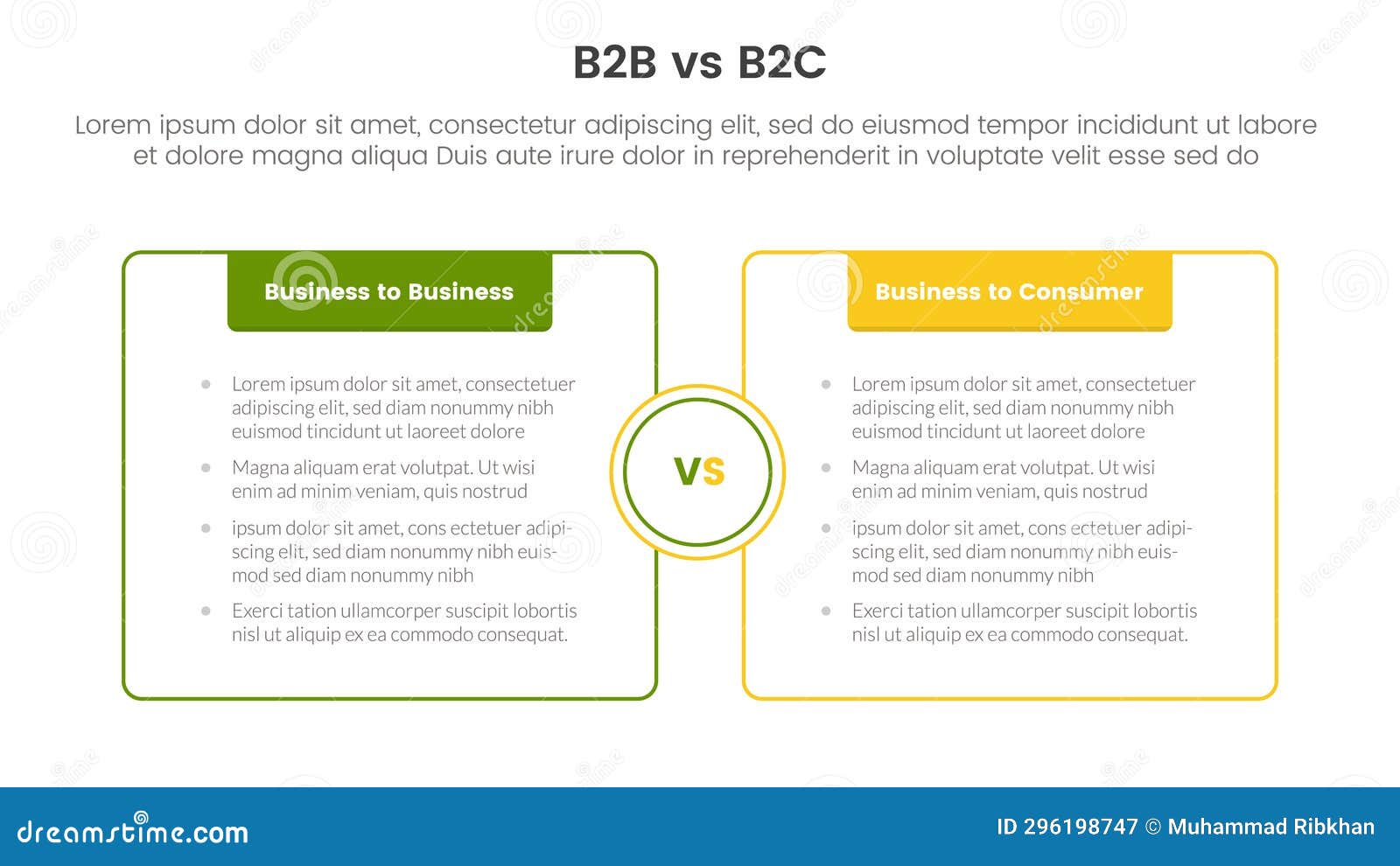 B2B vs B2C

Lorem ipsum dolor sit amet, consectetur adipiscing elit, sed do eiusmod tempor incididunt ut labore et dolore magna aliqua Duis aute irure dolor in reprehenderit in voluptate velit esse sed do

Business to Business

- Lorem ipsum dolor sit amet, consectetuer adipiscing elit, sed diam nonummy nibh euismod tincidunt ut laoreet dolore
- Magna aliquam erat volutpat. Ut wisi enim ad minim veniam, quis nostrud
- ipsum dolor sit amet, cons ectetuer adipiscing elit, sed diam nonummy nibh euismod sed diam nonummy nibh
- Exerci tation ullamcorper suscipit lobortis nisl ut aliquip ex ea commodo consequat.

VS

Business to Consumer

- Lorem ipsum dolor sit amet, consectetuer adipiscing elit, sed diam nonummy nibh euismod tincidunt ut laoreet dolore
- Magna aliquam erat volutpat. Ut wisi enim ad minim veniam, quis nostrud
- ipsum dolor sit amet, cons ectetuer adipiscing elit, sed diam nonummy nibh euismod sed diam nonummy nibh
- Exerci tation ullamcorper suscipit lobortis nisl ut aliquip ex ea commodo consequat.

dreamstime.com

ID 296198747 © Muhammad Ribkhan