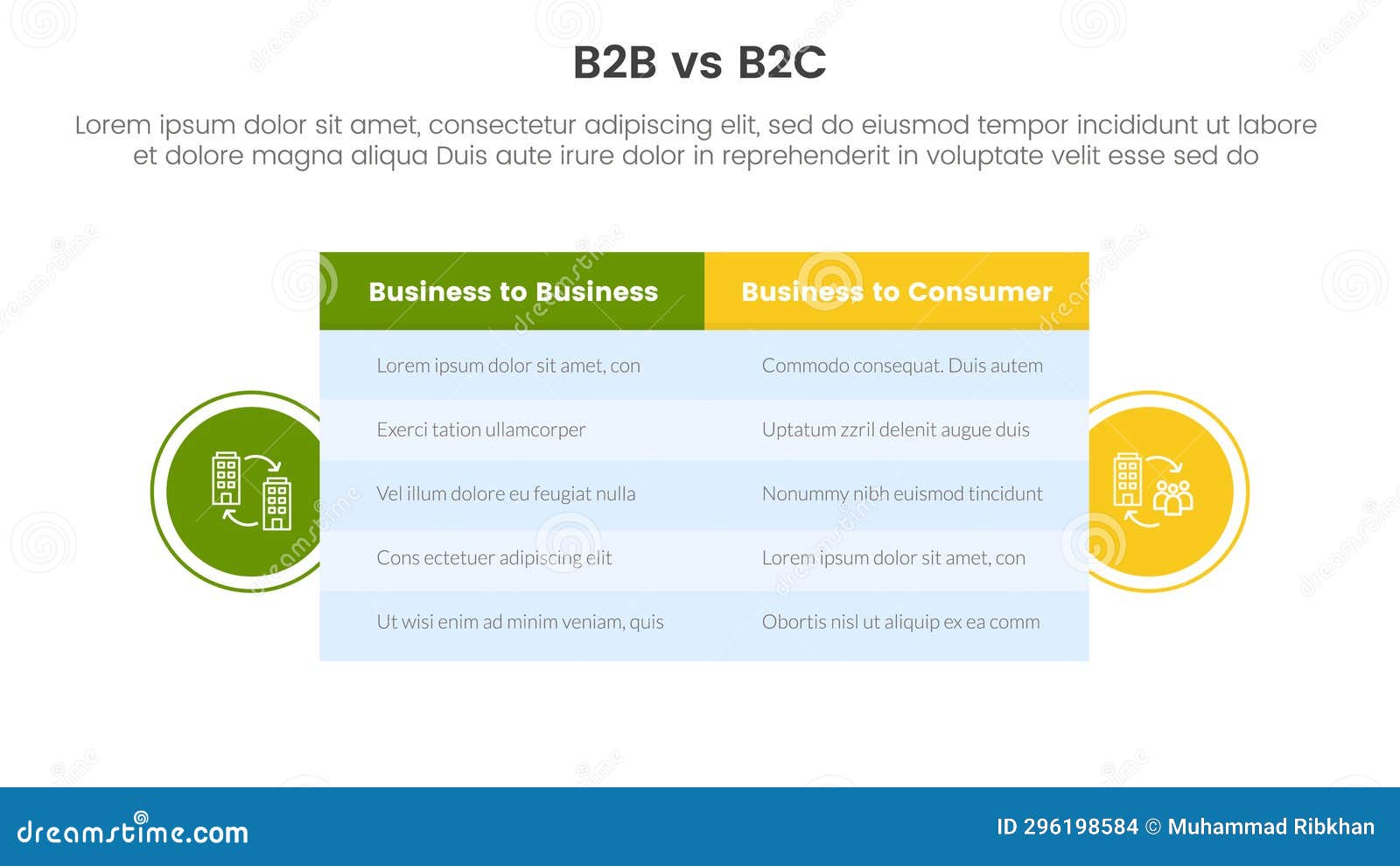 B2B vs B2C

Lorem ipsum dolor sit amet, consectetur adipiscing elit, sed do eiusmod tempor incididunt ut labore et dolore magna aliqua Duis aute irure dolor in reprehenderit in voluptate velit esse sed do

| Business to Business | Business to Consumer |
|---|---|
| Lorem ipsum dolor sit amet, con | Commodo consequat. Duis autem |
| Exerci tation ullamcorper | Uptatum zzril delenit augue duis |
| Vel illum dolore eu feugiat nulla | Nonummy nibh euismod tincidunt |
| Cons ectetuer adipiscing elit | Lorem ipsum dolor sit amet, con |
| Ut wisi enim ad minim veniam, quis | Obortis nisl ut aliquip ex ea comm |

dreamstime.com

ID 296198584 © Muhammad Ribkhan