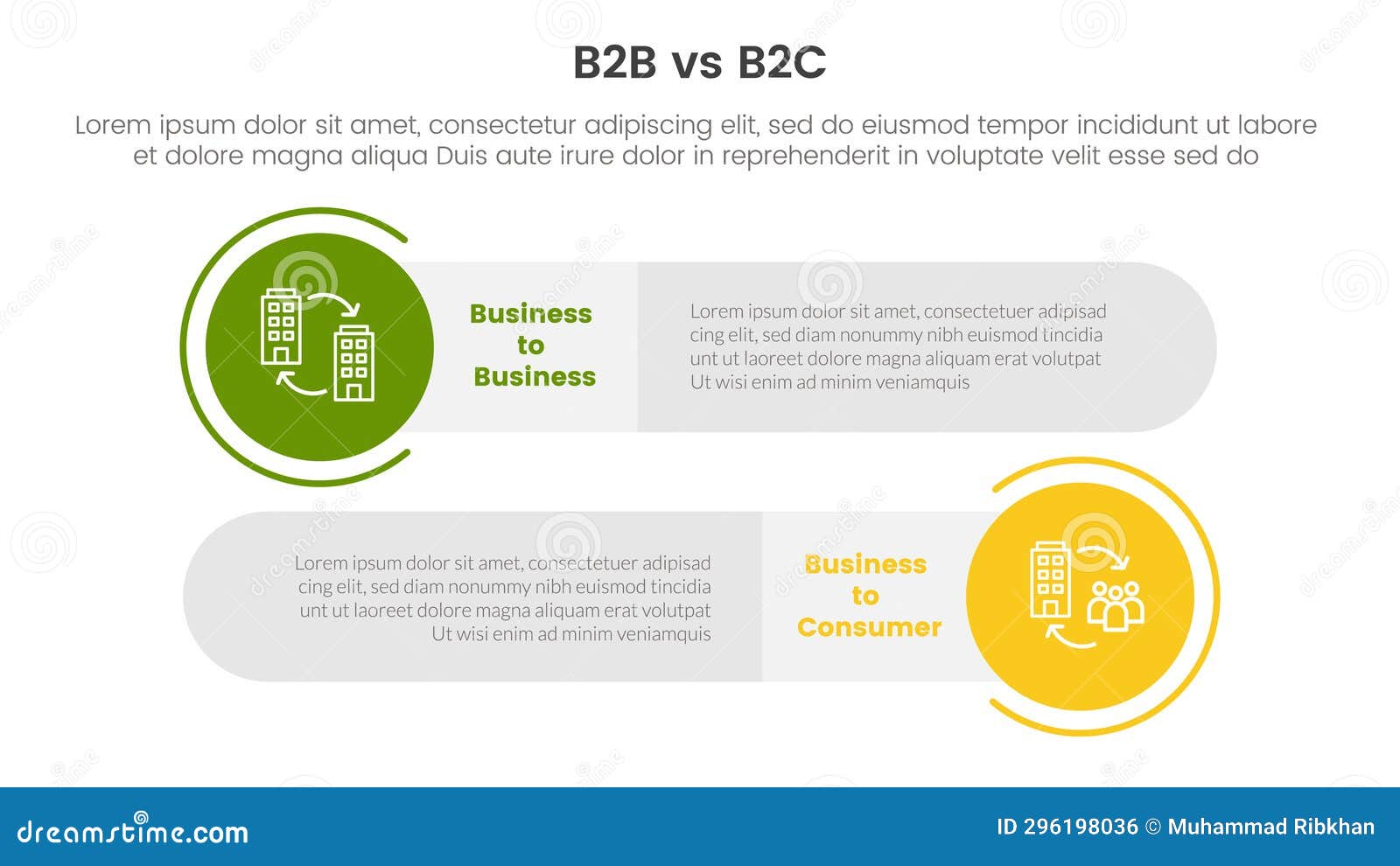 B2B vs B2C

Lorem ipsum dolor sit amet, consectetur adipiscing elit, sed do eiusmod tempor incididunt ut labore et dolore magna aliqua Duis aute irure dolor in reprehenderit in voluptate velit esse sed do

Business to Business

Lorem ipsum dolor sit amet, consectetuer adipisad cing elit, sed diam nonummy nibh euismod tincidia unt ut laoreet dolore magna aliquam erat volutpat Ut wisi enim ad minim veniamquis

Lorem ipsum dolor sit amet, consectetuer adipisad cing elit, sed diam nonummy nibh euismod tincidia unt ut laoreet dolore magna aliquam erat volutpat Ut wisi enim ad minim veniamquis

Business to Consumer

dreamstime.com

ID 296198036 © Muhammad Ribkhan