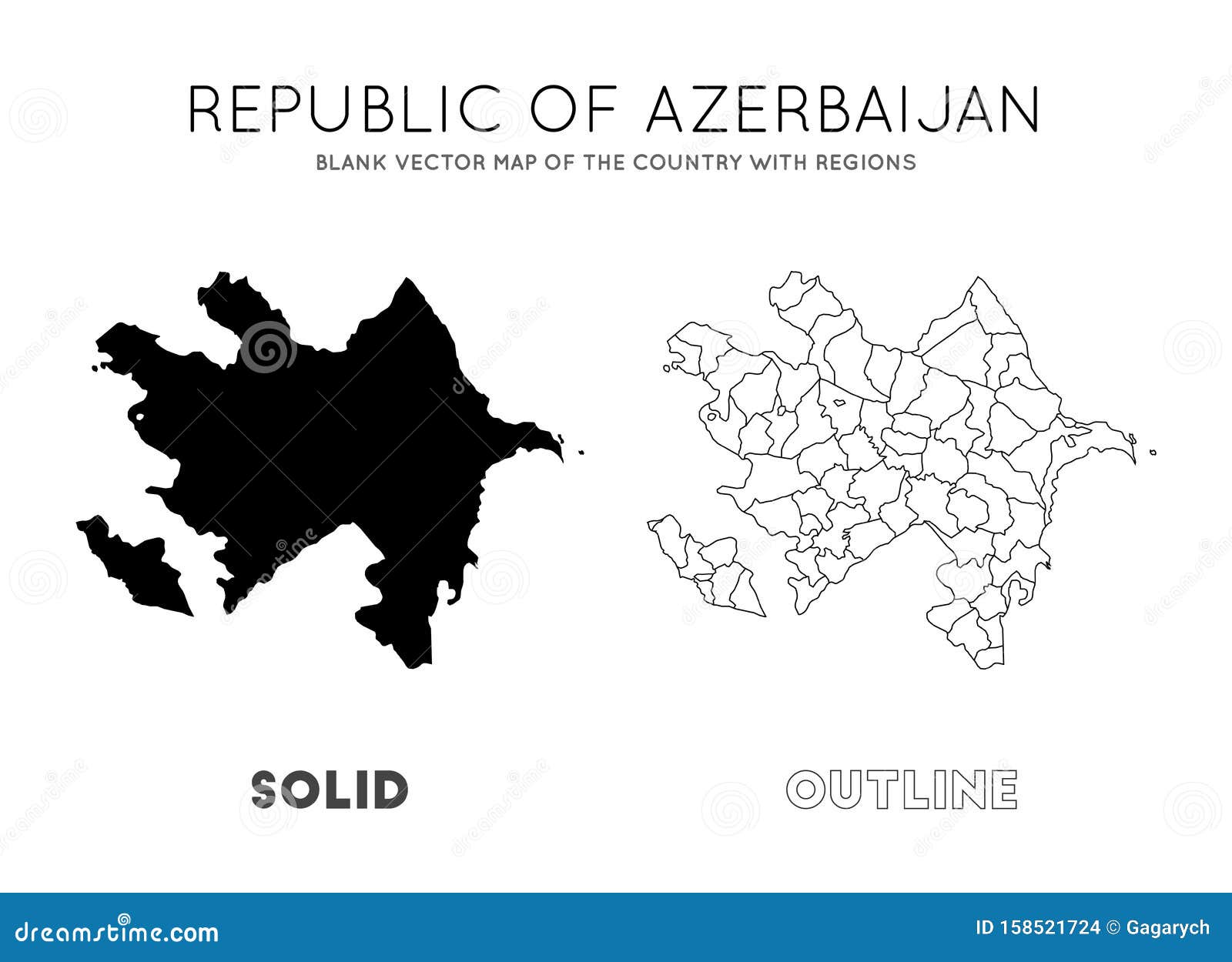 REPUBLIC OF AZERBAIJAN
BLANK VECTOR MAP OF THE COUNTRY WITH REGIONS

SOLID

OUTLINE

dreamstime.com

ID 158521724 © Gagarych