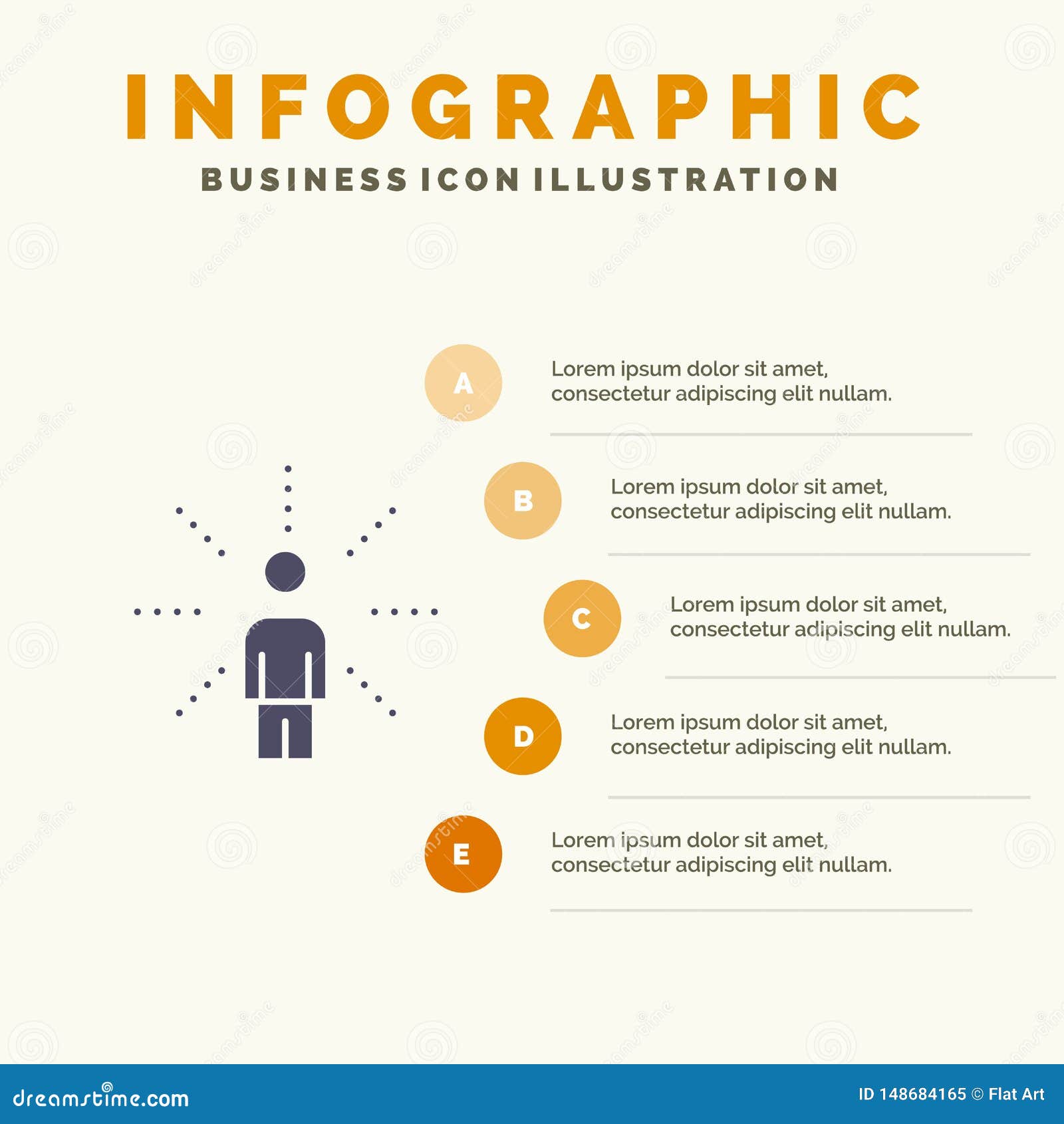 INFOGRAPHIC

BUSINESS ICON ILLUSTRATION

A

Lorem ipsum dolor sit amet, consectetur adipiscing elit nullam.

B

Lorem ipsum dolor sit amet, consectetur adipiscing elit nullam.

C

Lorem ipsum dolor sit amet, consectetur adipiscing elit nullam.

D

Lorem ipsum dolor sit amet, consectetur adipiscing elit nullam.

E

Lorem ipsum dolor sit amet, consectetur adipiscing elit nullam.

dreamstime.com

ID 148684165 © Flat Art