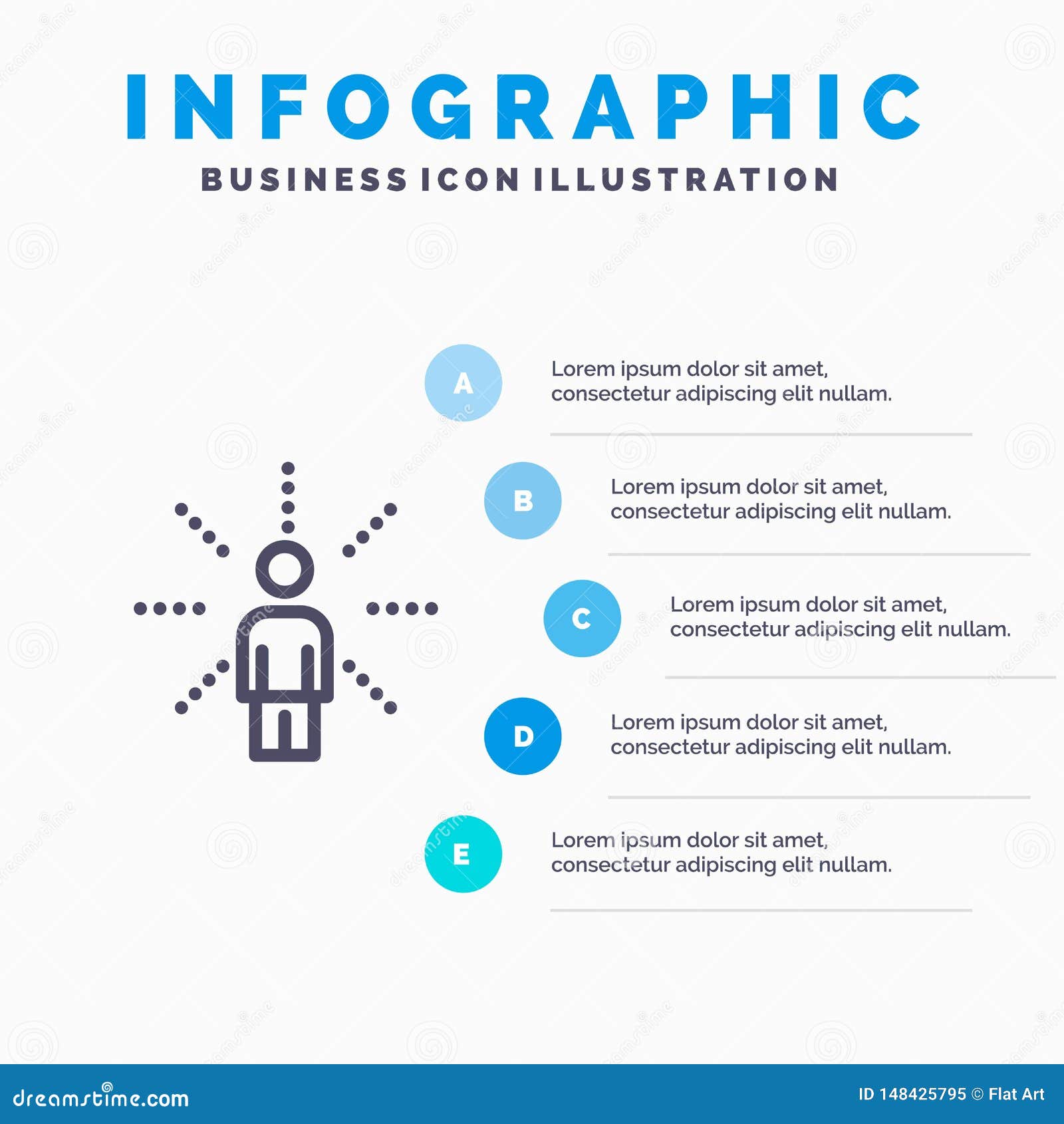 INFOGRAPHIC
BUSINESS ICON ILLUSTRATION

A
Lorem ipsum dolor sit amet, consectetur adipiscing elit nullam.

B
Lorem ipsum dolor sit amet, consectetur adipiscing elit nullam.

C
Lorem ipsum dolor sit amet, consectetur adipiscing elit nullam.

D
Lorem ipsum dolor sit amet, consectetur adipiscing elit nullam.

E
Lorem ipsum dolor sit amet, consectetur adipiscing elit nullam.

dreamstime.com
ID 148425795 © Flat Art