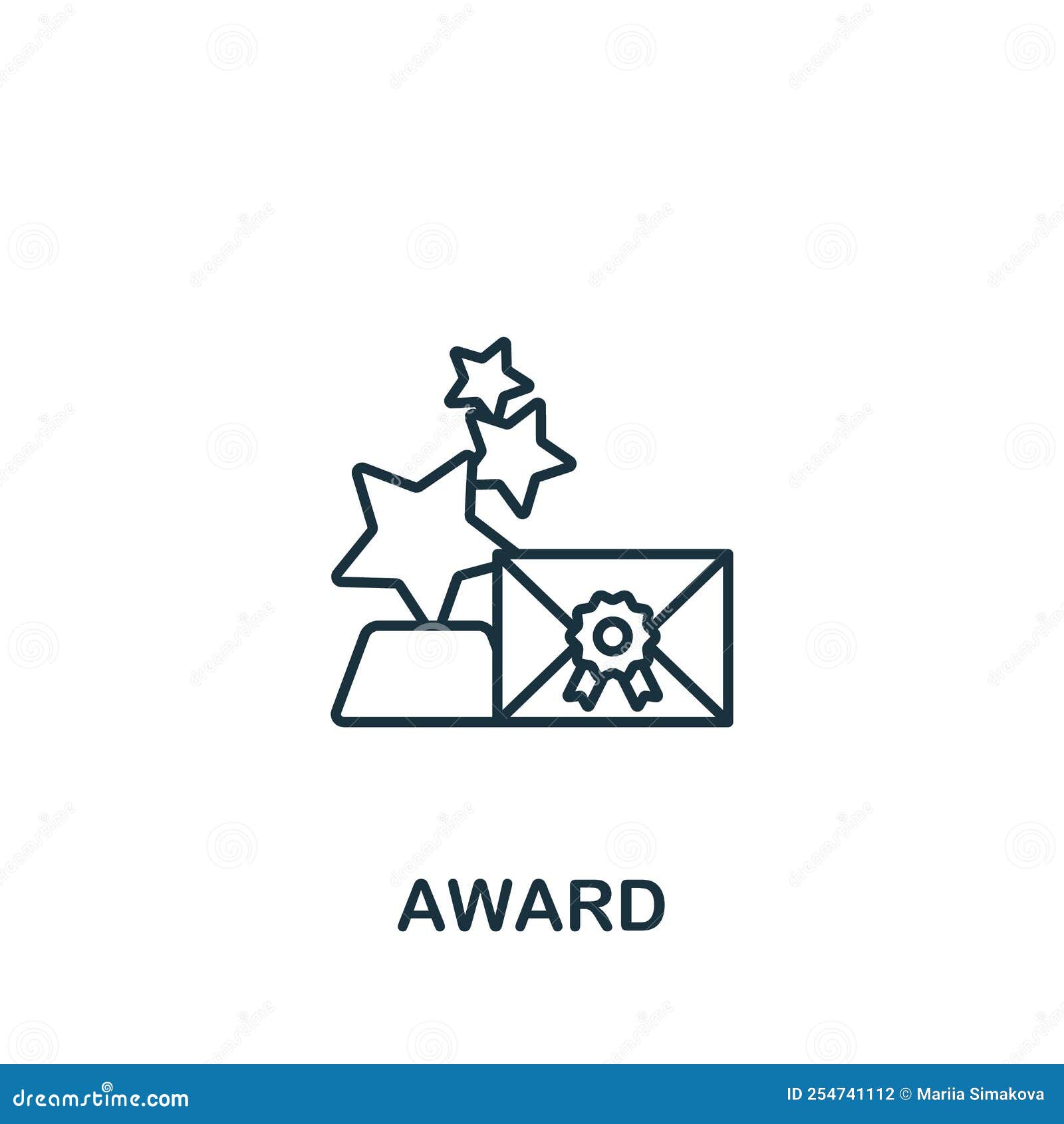 AWARD

dreamstime.com

ID 254741112 © Mariia Simakova