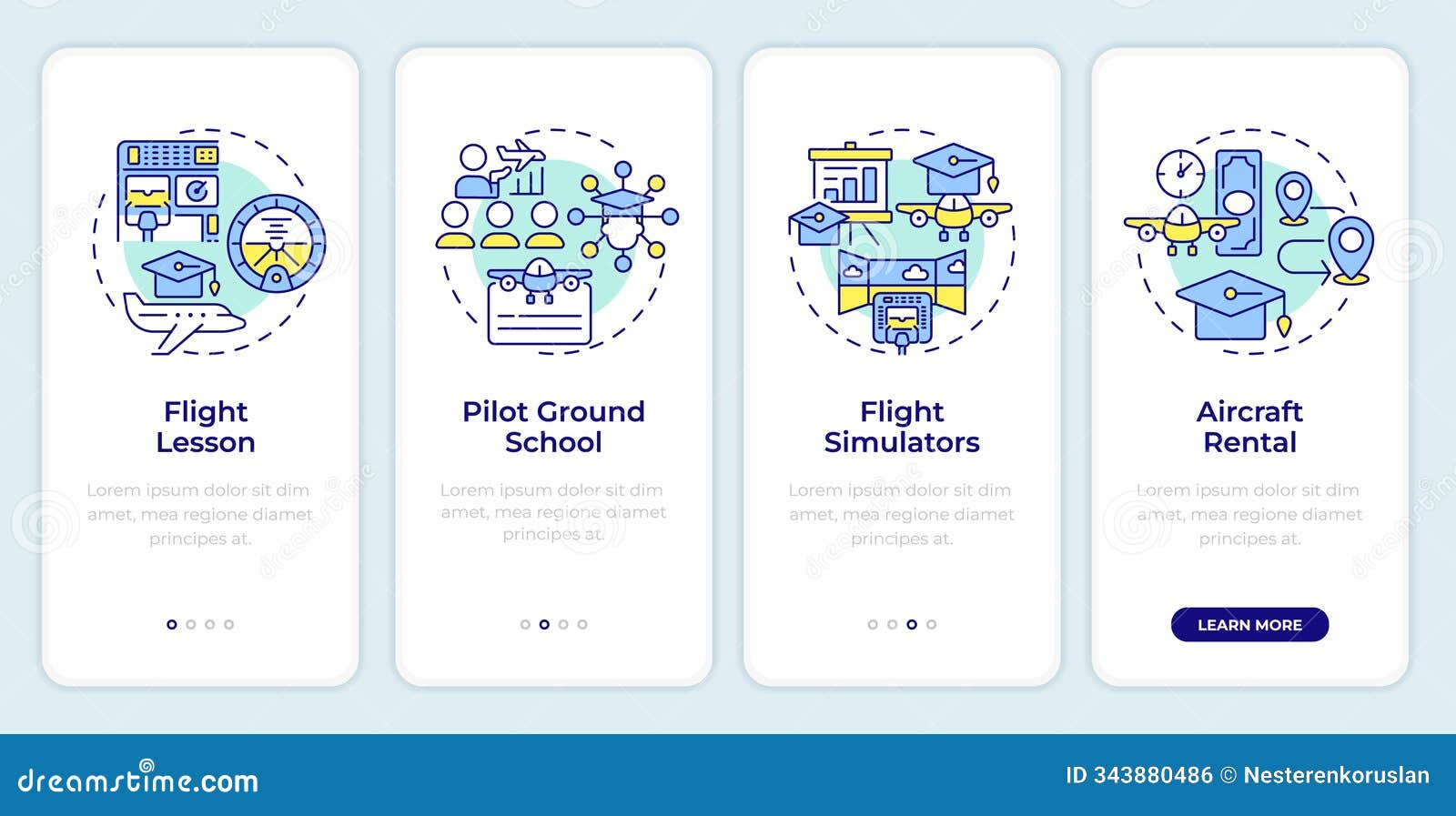 Flight Lesson

Lorem ipsum dolor sit dim amet, mea regione diamet principes at.

Pilot Ground School

Lorem ipsum dolor sit dim amet, mea regione diamet principes at.

Flight Simulators

Lorem ipsum dolor sit dim amet, mea regione diamet principes at.

Aircraft Rental

Lorem ipsum dolor sit dim amet, mea regione diamet principes at.

LEARN MORE

dreamstime.com

ID 343880486 © Nesterenkoruslan