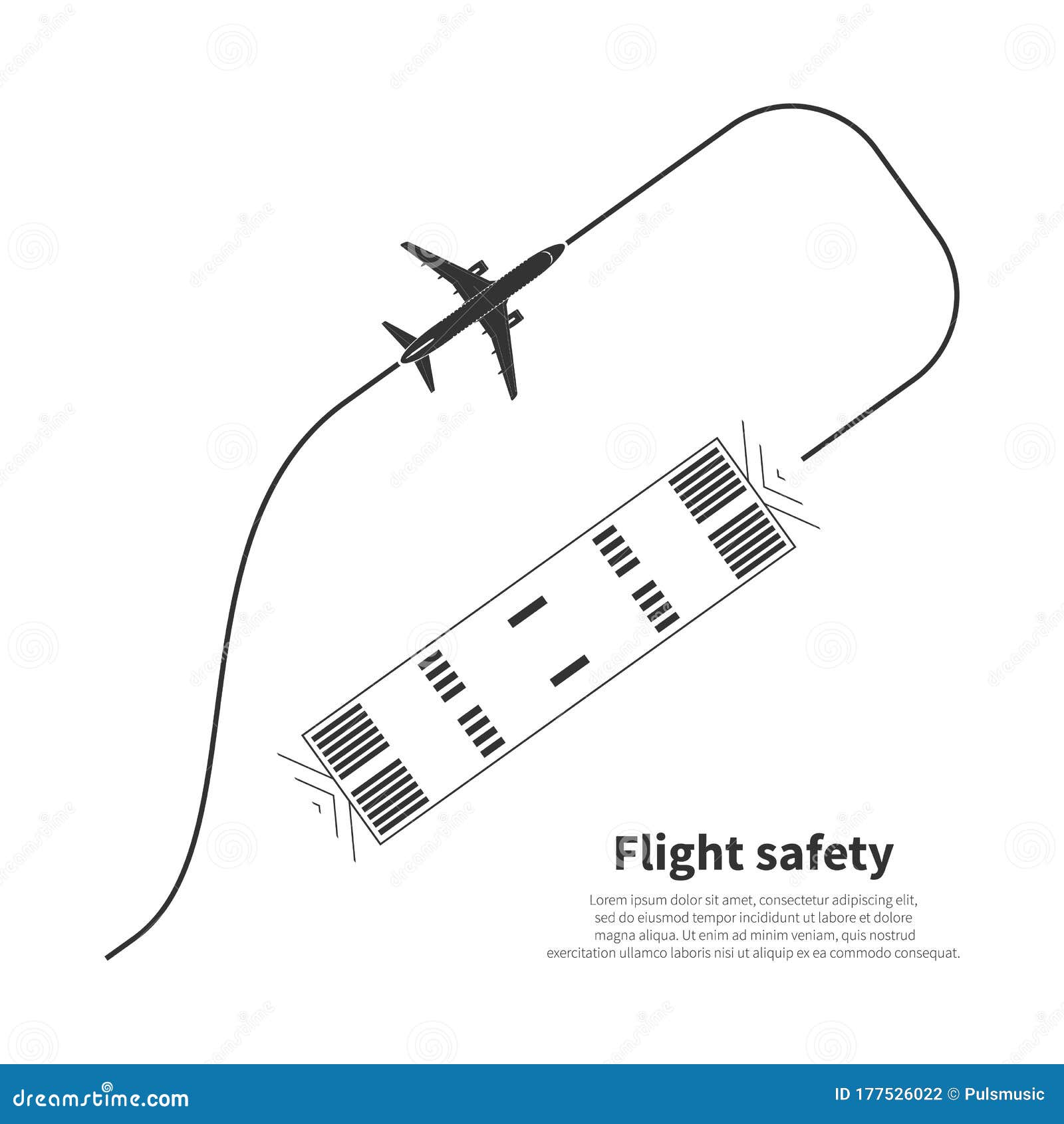 Flight safety

Lorem ipsum dolor sit amet, consectetur adipiscing elit, sed do eiusmod tempor incididunt ut labore et dolore magna aliqua. Ut enim ad minim veniam, quis nostrud exercitation ullamco laboris nisi ut aliquip ex ea commodo consequat.

dreamstime.com

ID 177526022 © Pulsmusic