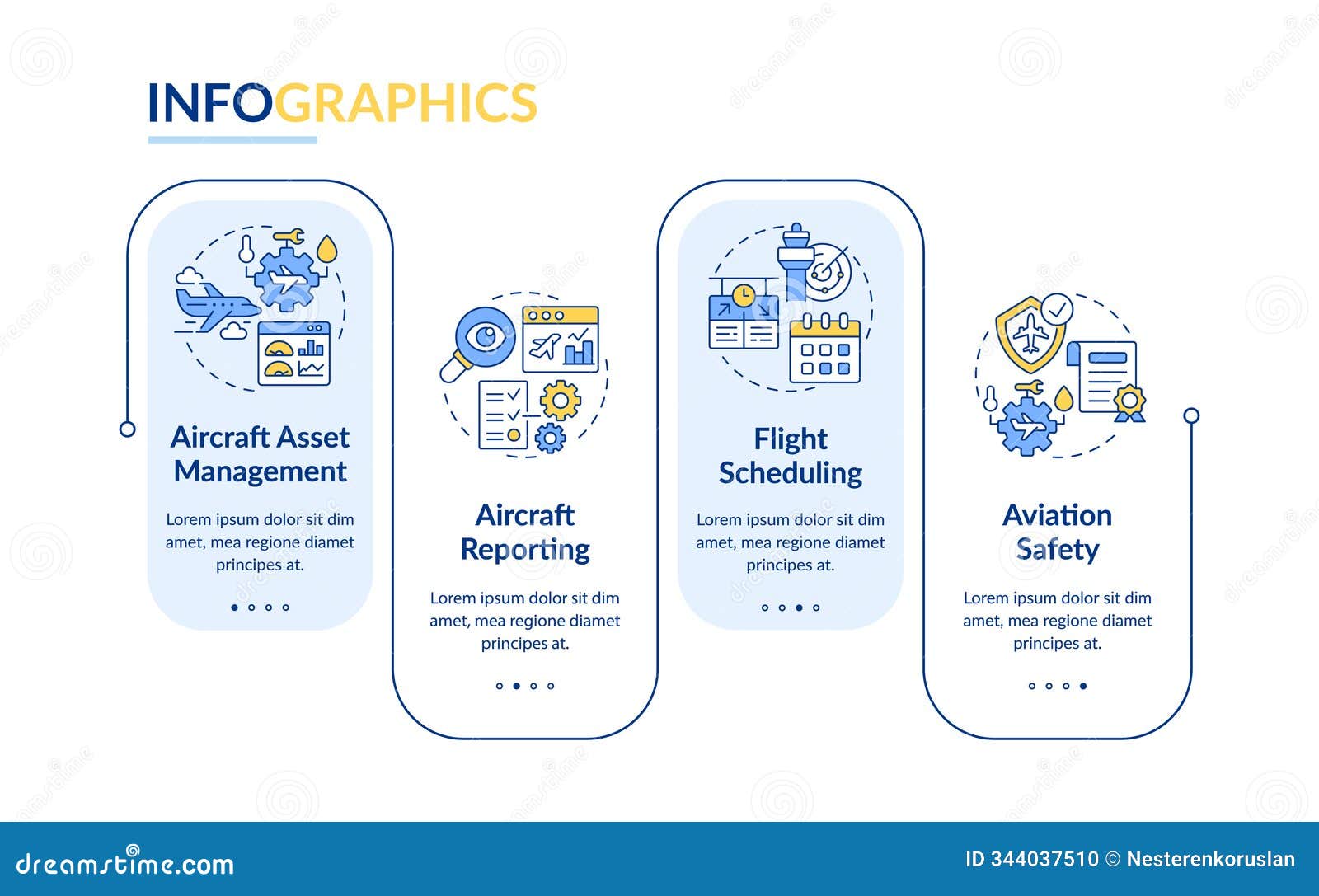 INFOGRAPHICS

Aircraft Asset Management

Lorem ipsum dolor sit dim amet, mea regione diamet principes at.

Aircraft Reporting

Lorem ipsum dolor sit dim amet, mea regione diamet principes at.

Flight Scheduling

Lorem ipsum dolor sit dim amet, mea regione diamet principes at.

Aviation Safety

Lorem ipsum dolor sit dim amet, mea regione diamet principes at.

dreamstime.com

ID 344037510 © Nesterenkoruslan