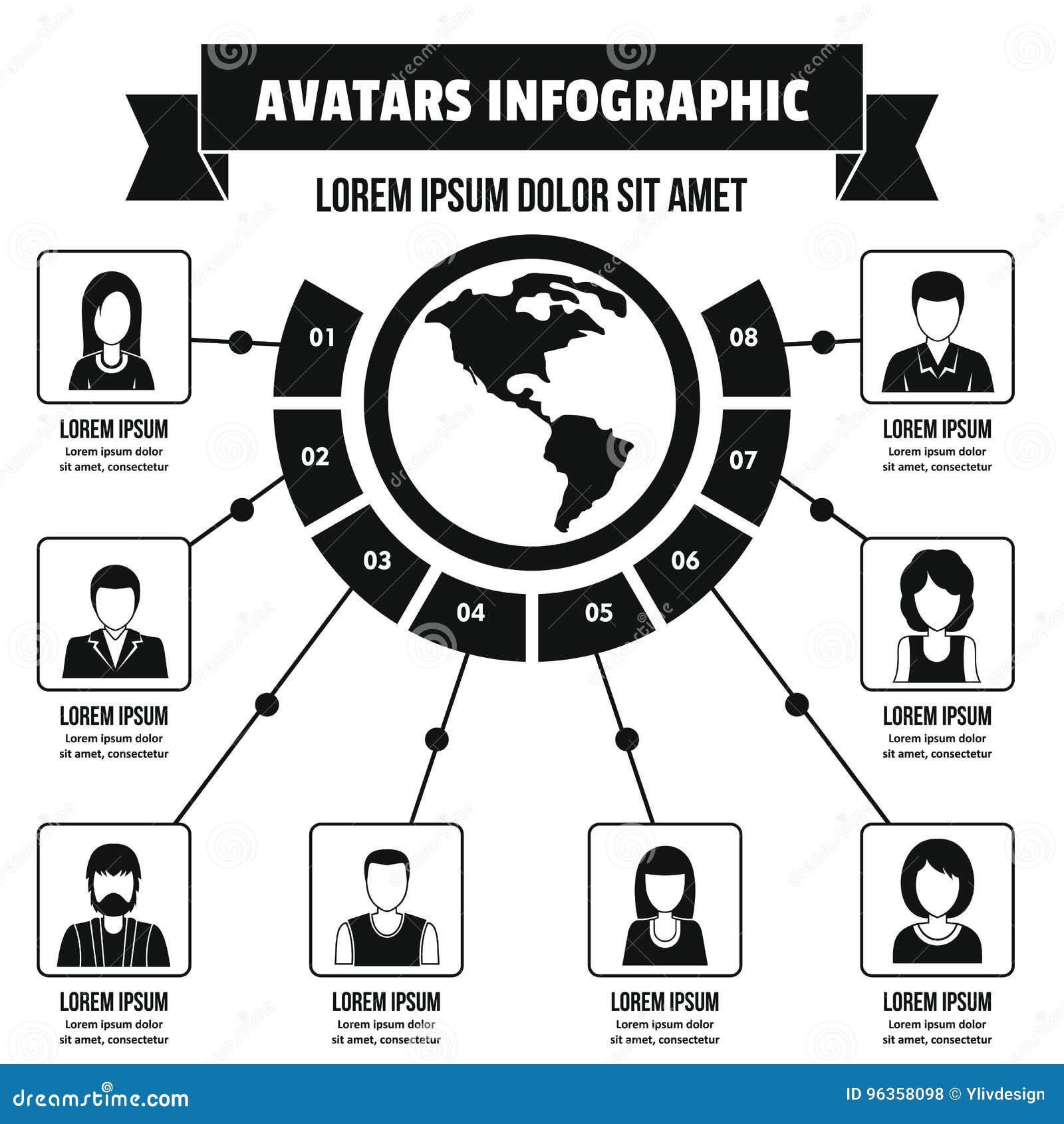 AVATARS INFOGRAPHIC

LOREM IPSUM DOLOR SIT AMET

01
02
03
04
05
06
07
08

LOREM IPSUM
Lorem ipsum dolor sit amet, consectetur

LOREM IPSUM
Lorem ipsum dolor sit amet, consectetur

LOREM IPSUM
Lorem ipsum dolor sit amet, consectetur

LOREM IPSUM
Lorem ipsum dolor sit amet, consectetur

LOREM IPSUM
Lorem ipsum dolor sit amet, consectetur

LOREM IPSUM
Lorem ipsum dolor sit amet, consectetur

LOREM IPSUM
Lorem ipsum dolor sit amet, consectetur

LOREM IPSUM
Lorem ipsum dolor sit amet, consectetur

dreamstime.com
ID 96358098 © Ylivdesign