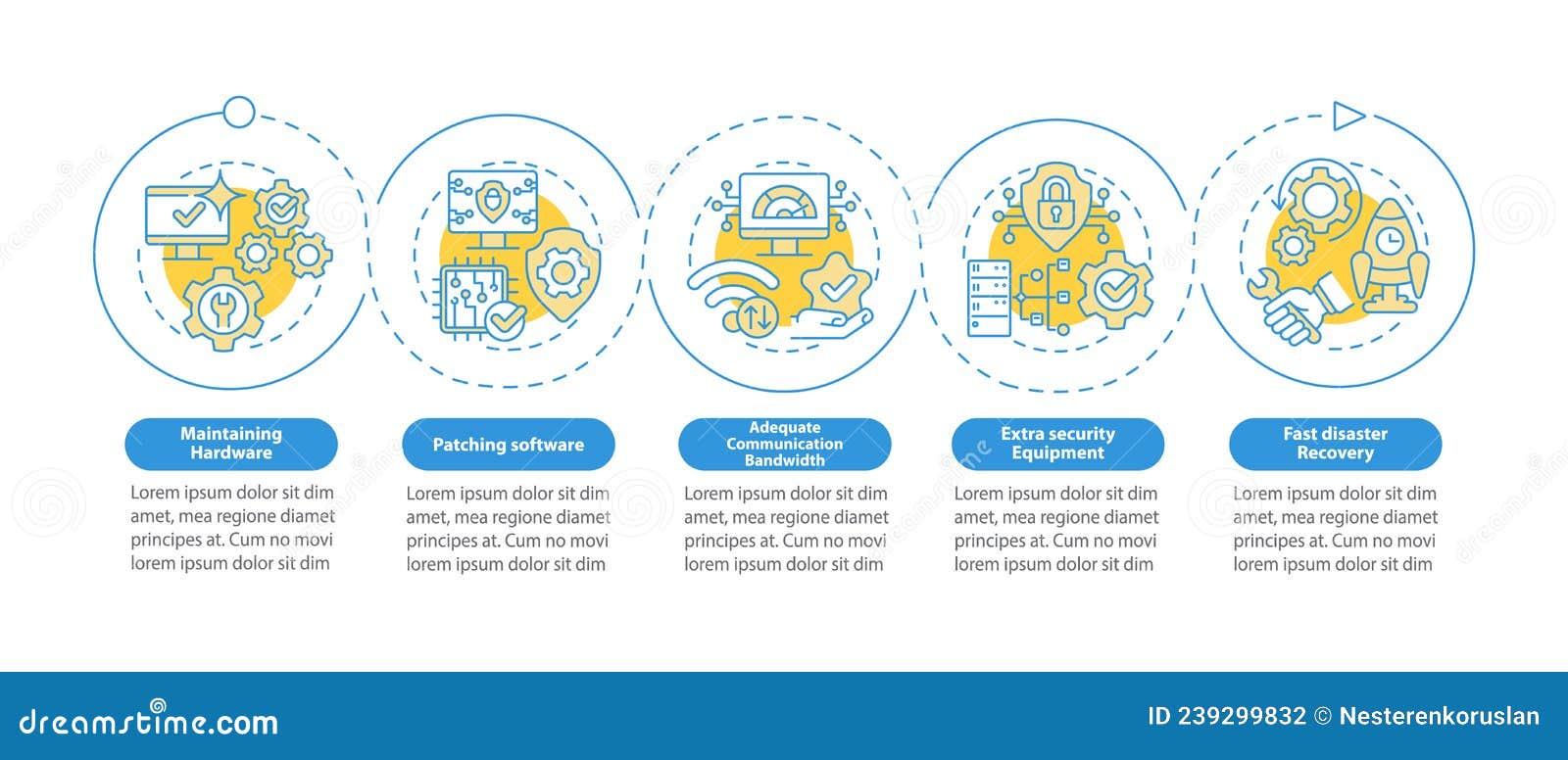 Maintaining Hardware

Lorem ipsum dolor sit dim amet, mea regione diamet principes at. Cum no movi lorem ipsum dolor sit dim

Patching software

Lorem ipsum dolor sit dim amet, mea regione diamet principes at. Cum no movi lorem ipsum dolor sit dim

Adequate Communication Bandwidth

Lorem ipsum dolor sit dim amet, mea regione diamet principes at. Cum no movi lorem ipsum dolor sit dim

Extra security Equipment

Lorem ipsum dolor sit dim amet, mea regione diamet principes at. Cum no movi lorem ipsum dolor sit dim

Fast disaster Recovery

Lorem ipsum dolor sit dim amet, mea regione diamet principes at. Cum no movi lorem ipsum dolor sit dim

dreamstime.com

ID 239299832 © Nesterenkoruslan