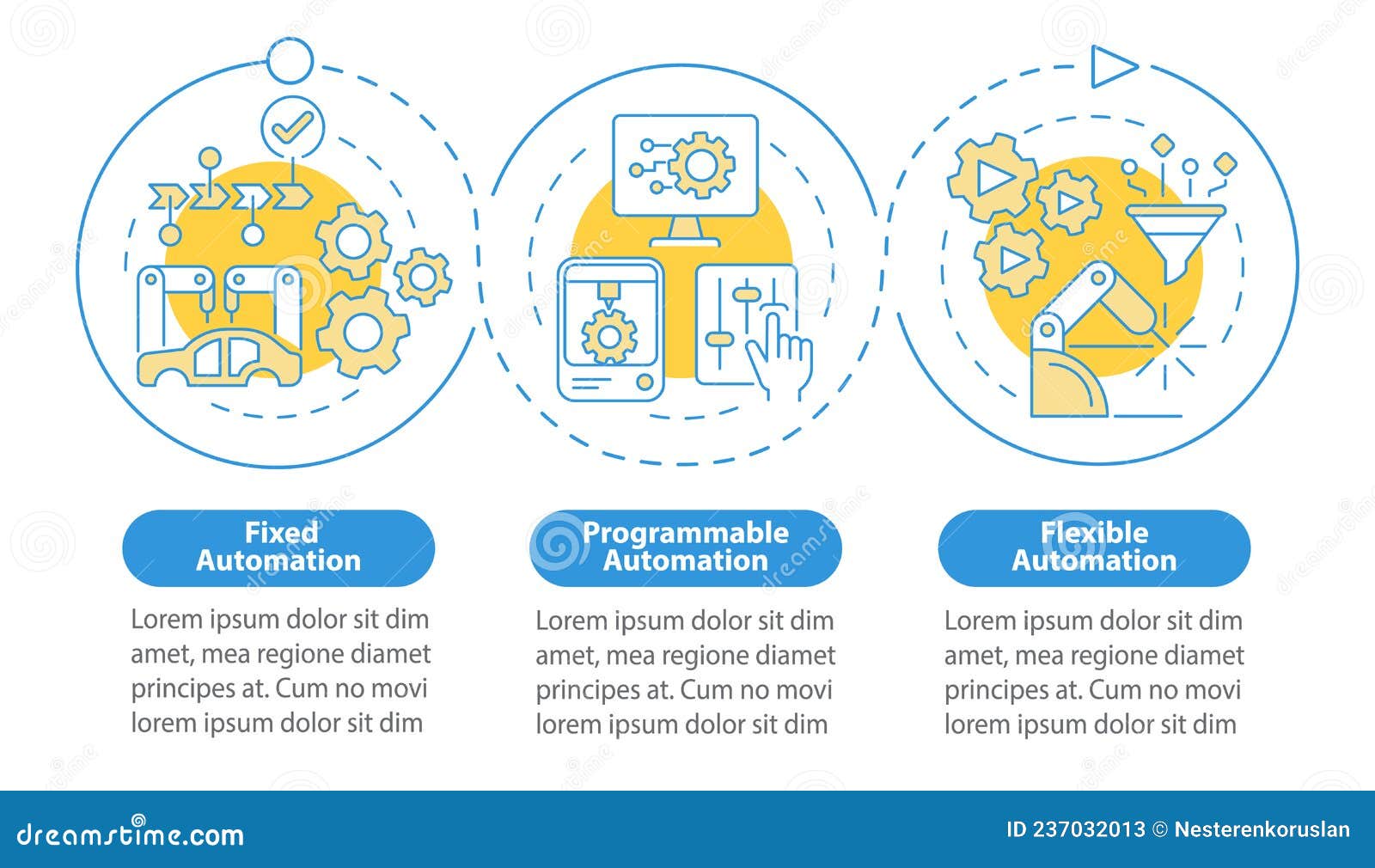 Fixed Automation

Lorem ipsum dolor sit dim amet, mea regione diamet principes at. Cum no movi lorem ipsum dolor sit dim

Programmable Automation

Lorem ipsum dolor sit dim amet, mea regione diamet principes at. Cum no movi lorem ipsum dolor sit dim

Flexible Automation

Lorem ipsum dolor sit dim amet, mea regione diamet principes at. Cum no movi lorem ipsum dolor sit dim

dreamstime.com

ID 237032013 © Nesterenkoruslan