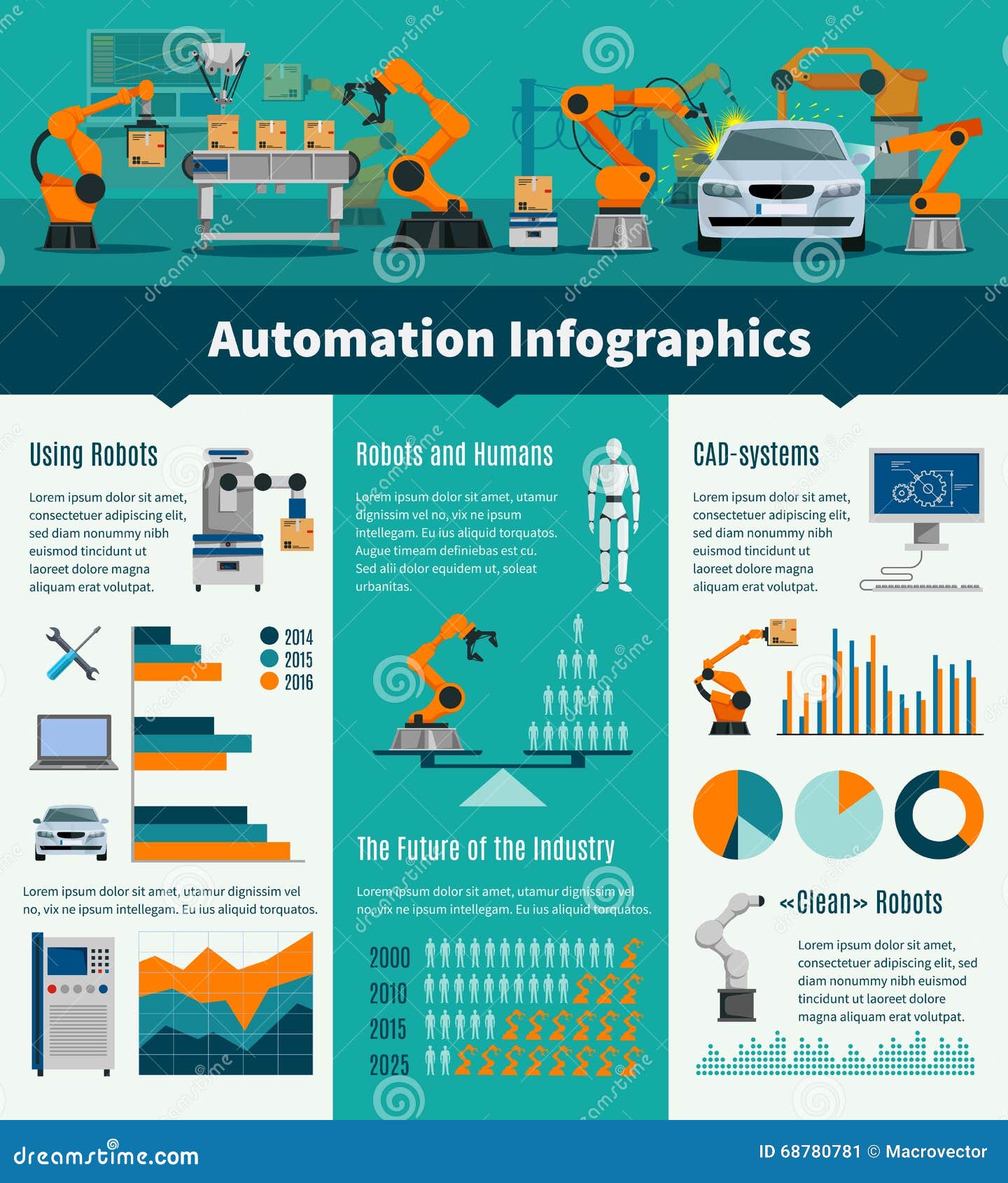 Automation Infographics

Using Robots

Lorem ipsum dolor sit amet, consectetuer adipiscing elit, sed diam nonummy nibh euismod tincidunt ut laoreet dolore magna aliquam erat volutpat.

2014
2015
2016

Lorem ipsum dolor sit amet, utamur dignissim vel no, vix ne ipsum intellegam. Eu ius aliquid torquatos.

Robots and Humans

Lorem ipsum dolor sit amet, utamur dignissim vel no, vix ne ipsum intellegam. Eu ius aliquid torquatos. Augue timeam definiebas est cu. Sed alii dolor equidem ut, soleat urbanitas.

The Future of the Industry

Lorem ipsum dolor sit amet, utamur dignissim vel no, vix ne ipsum intellegam. Eu ius aliquid torquatos.

2000
2010
2015
2025

CAD-systems

Lorem ipsum dolor sit amet, consectetuer adipiscing elit, sed diam nonummy nibh euismod tincidunt ut laoreet dolore magna aliquam erat volutpat.

«Clean» Robots

Lorem ipsum dolor sit amet, consectetuer adipiscing elit, sed diam nonummy nibh euismod tincidunt ut laoreet dolore magna aliquam erat volutpat.

dreamstime.com

ID 68780781 © Macrovector