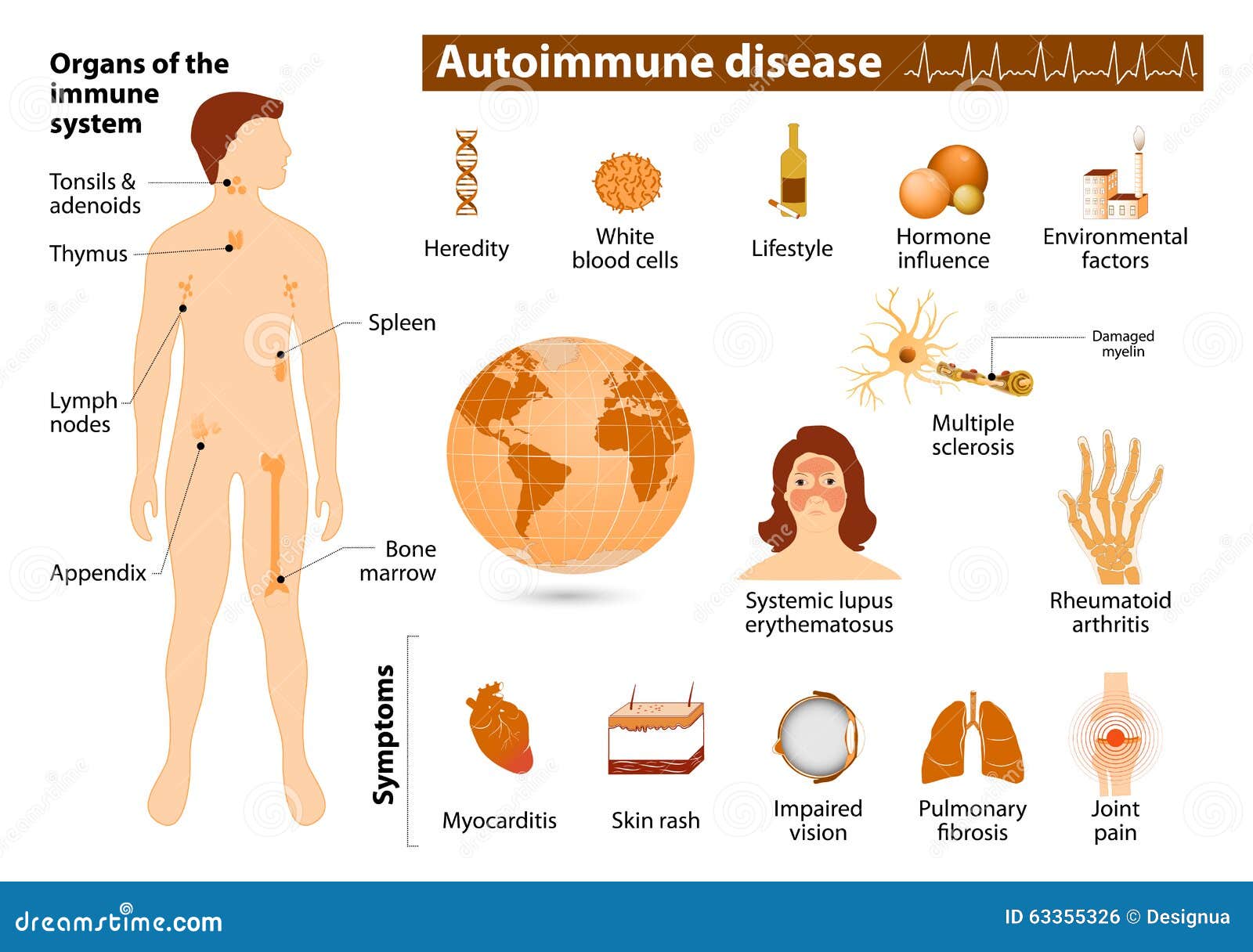 Organs of the immune system

Tonsils & adenoids

Thymus

Spleen

Lymph nodes

Appendix

Bone marrow

Autoimmune disease

Heredity

White blood cells

Lifestyle

Hormone influence

Environmental factors

Damaged myelin

Multiple sclerosis

Systemic lupus erythematosus

Rheumatoid arthritis

Symptoms

Myocarditis

Skin rash

Impaired vision

Pulmonary fibrosis

Joint pain

dreamstime.com

ID 63355326 © Designua