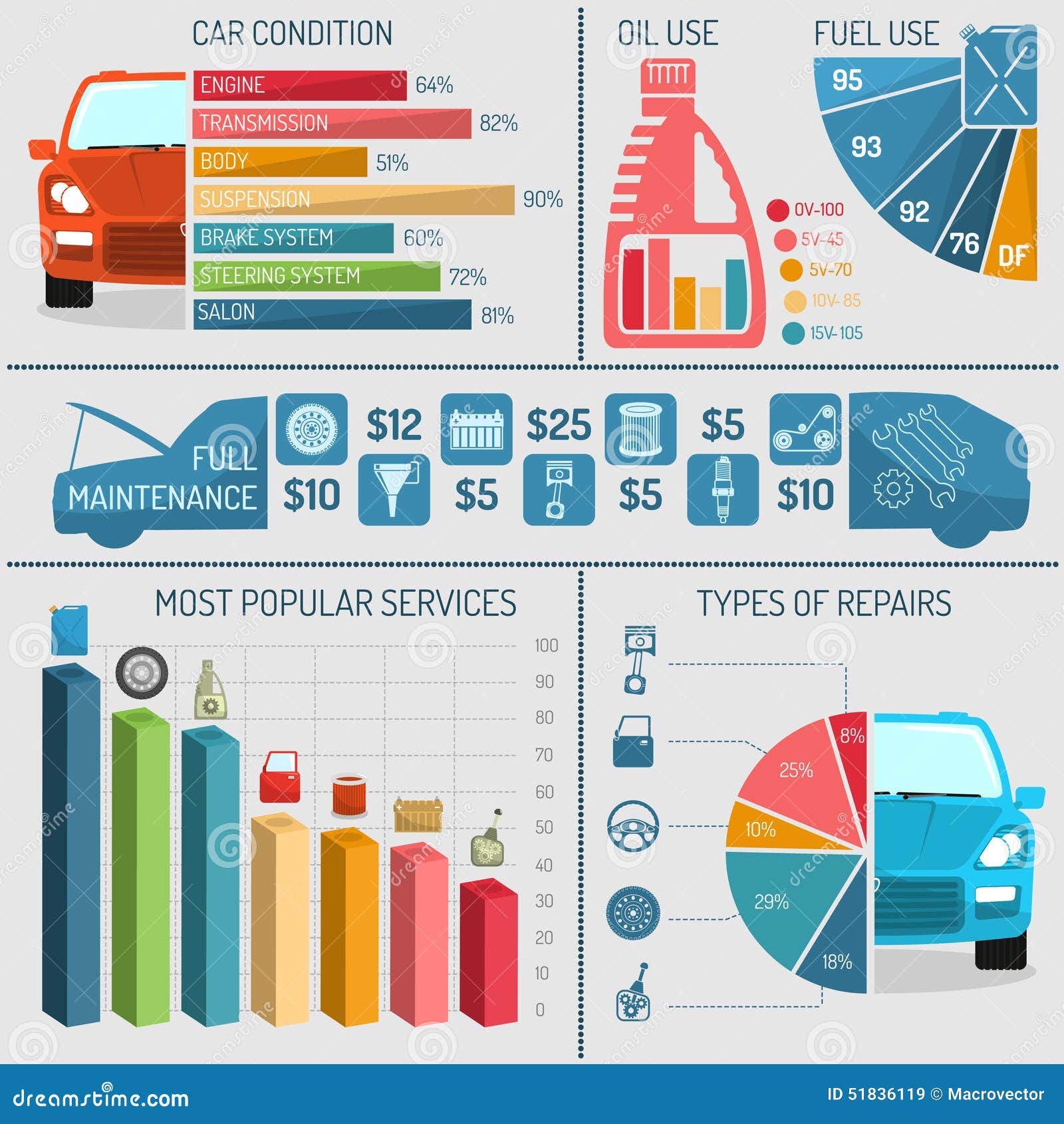 CAR CONDITION

ENGINE 64%
TRANSMISSION 82%
BODY 51%
SUSPENSION 90%
BRAKE SYSTEM 60%
STEERING SYSTEM 72%
SALON 81%

OIL USE

0V-100
5V-45
5V-70
10V-85
15V-105

FUEL USE

95
93
92
76
DF

FULL MAINTENANCE

$12 $25 $5
$10 $5 $5 $10

MOST POPULAR SERVICES

100
90
80
70
60
50
40
30
20
10
0

TYPES OF REPAIRS

8%
25%
10%
29%
18%

dreamstime.com

ID 51836119 © Macrovector