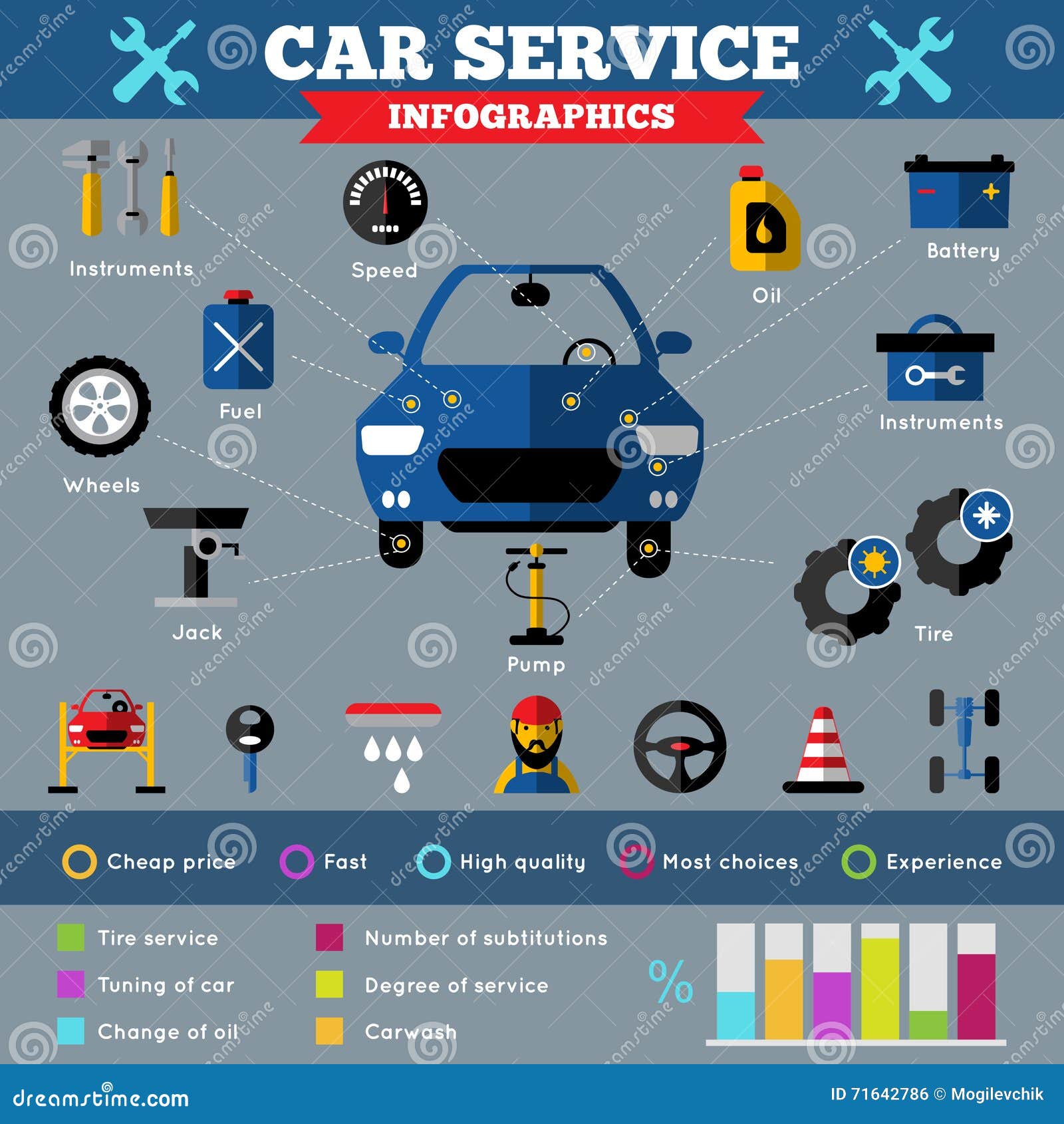 CAR SERVICE
INFOGRAPHICS

Instruments
Speed
Oil
Battery
Fuel
Instruments
Wheels
Jack
Pump
Tire

Cheap price
Fast
High quality
Most choices
Experience

Tire service
Tuning of car
Change of oil
Number of subtitutions
Degree of service
Carwash

%

dreamstime.com
ID 71642786 © Mogilevchik