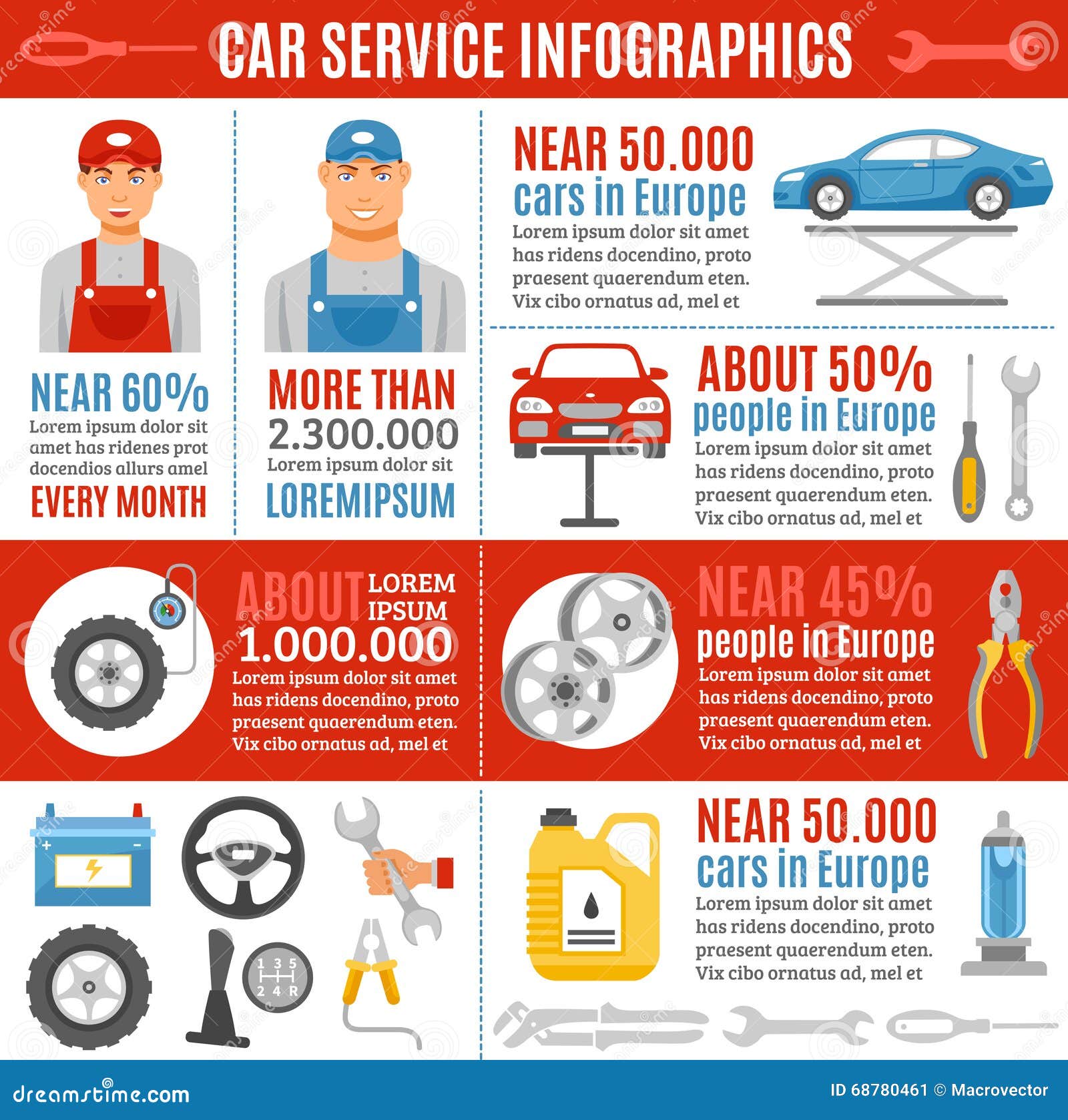 CAR SERVICE INFOGRAPHICS

NEAR 60%
Lorem ipsum dolor sit amet has ridenes prot docendios allurs amel
EVERY MONTH

MORE THAN
2.300.000
Lorem ipsum dolor sit
LOREMIPSUM

NEAR 50.000
cars in Europe
Lorem ipsum dolor sit amet has ridens docendino, proto praesent quaerendum eten. Vix cibo ornatus ad, mel et

ABOUT 50%
people in Europe
Lorem ipsum dolor sit amet has ridens docendino, proto praesent quaerendum eten. Vix cibo ornatus ad, mel et

ABOUT LOREM IPSUM
1.000.000
Lorem ipsum dolor sit amet has ridens docendino, proto praesent quaerendum eten. Vix cibo ornatus ad, mel et

NEAR 45%
people in Europe
Lorem ipsum dolor sit amet has ridens docendino, proto praesent quaerendum eten. Vix cibo ornatus ad, mel et

1 3 5
2 4 R

NEAR 50.000
cars in Europe
Lorem ipsum dolor sit amet has ridens docendino, proto praesent quaerendum eten. Vix cibo ornatus ad, mel et

dreamstime.com
ID 68780461 © Macrovector