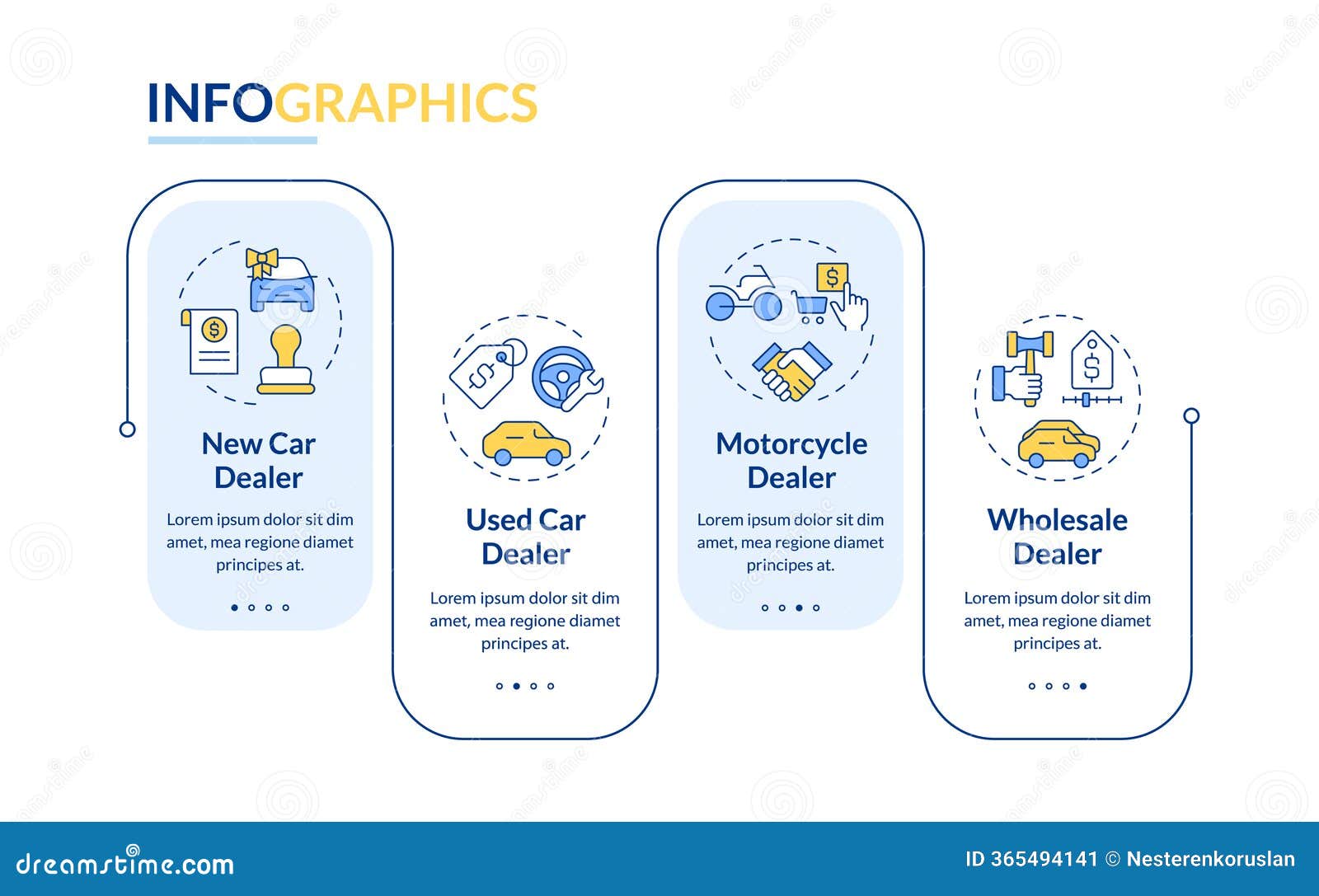 INFOGRAPHICS

New Car Dealer

Lorem ipsum dolor sit dim amet, mea regione diamet principes at.

Used Car Dealer

Lorem ipsum dolor sit dim amet, mea regione diamet principes at.

Motorcycle Dealer

Lorem ipsum dolor sit dim amet, mea regione diamet principes at.

Wholesale Dealer

Lorem ipsum dolor sit dim amet, mea regione diamet principes at.

dreamstime.com

ID 365494141 © Nesterenkoruslan